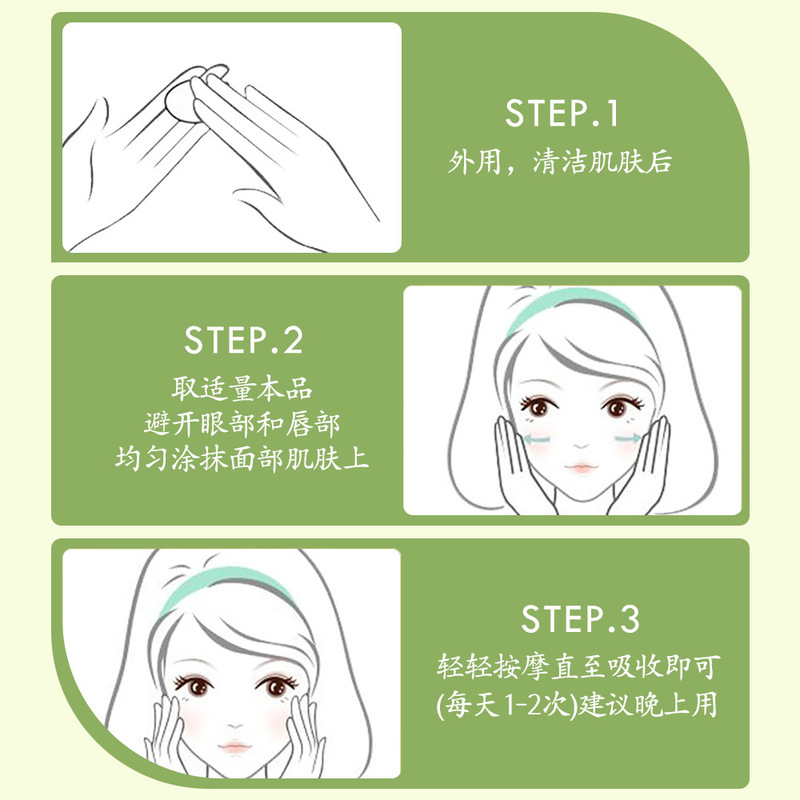 STEP.1
外用，清洁肌肤后

STEP.2
取适量本品
避开眼部和唇部
均匀涂抹面部肌肤上

STEP.3
轻轻按摩直至吸收即可
(每天1-2次)建议晚上用