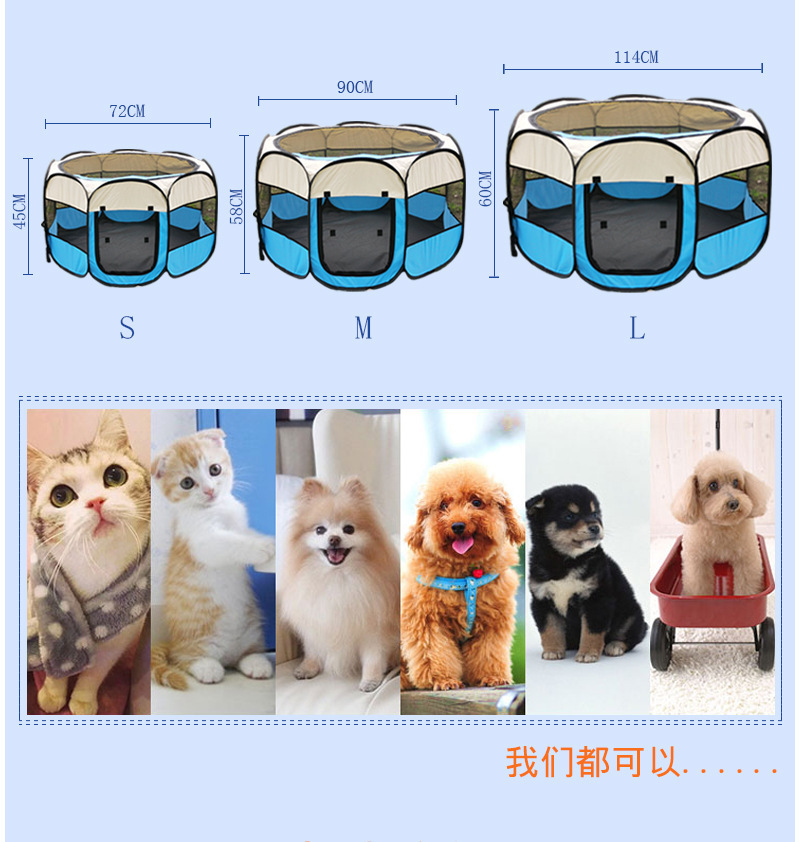 72CM
45CM
S

90CM
58CM
M

114CM
60CM
L

我们都可以......