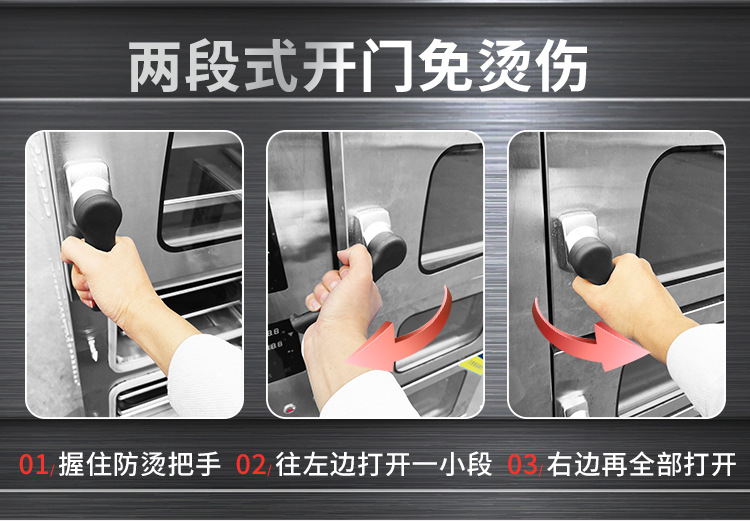 两段式开门免烫伤

01/握住防烫把手 02/往左边打开一小段 03/右边再全部打开