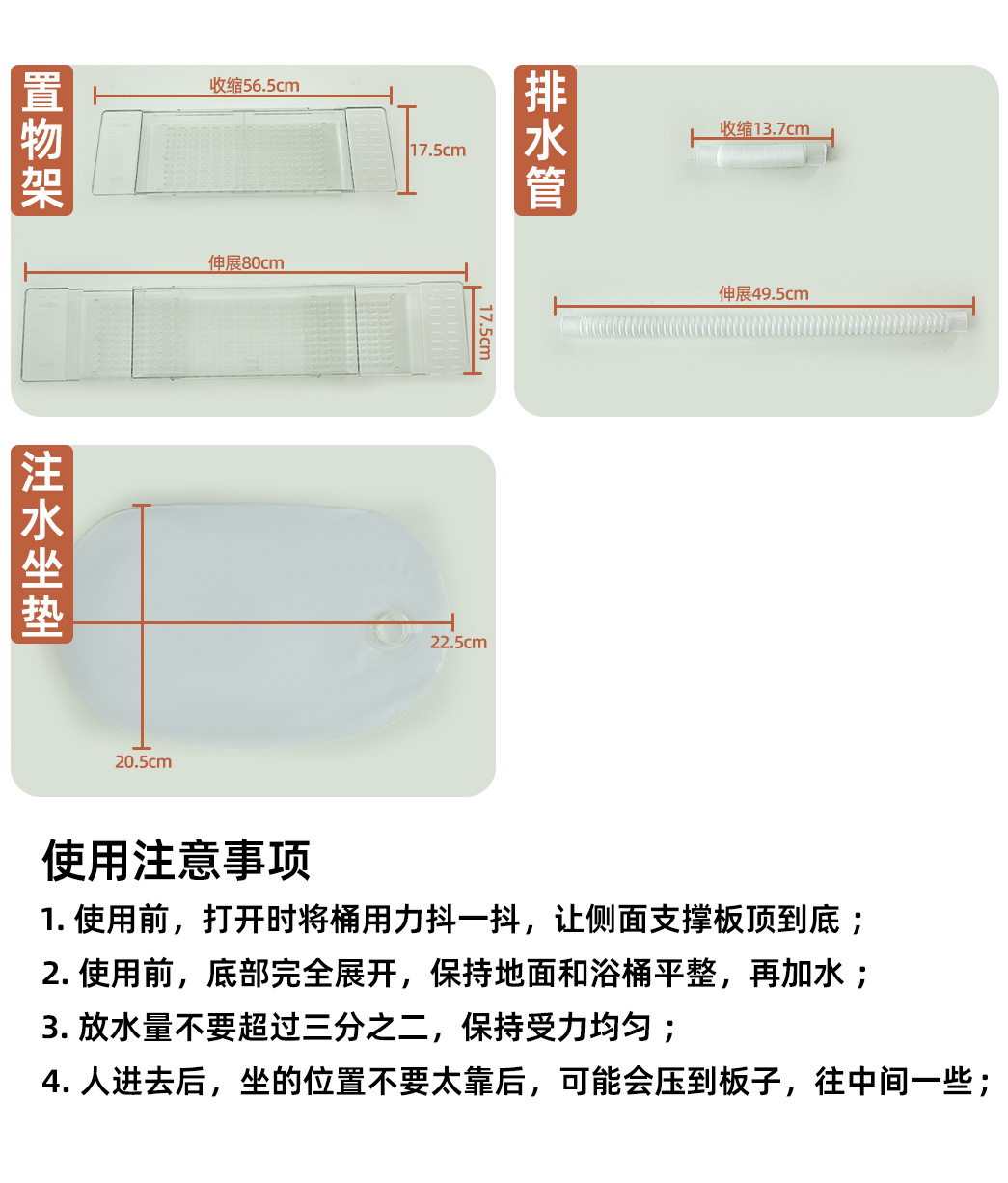 置物架

收缩56.5cm

17.5cm

伸展80cm

17.5cm

排水管

收缩13.7cm

伸展49.5cm

注水坐垫

22.5cm

20.5cm

使用注意事项

1. 使用前，打开时将桶用力抖一抖，让侧面支撑板顶到底；

2. 使用前，底部完全展开，保持地面和浴桶平整，再加水；

3. 放水量不要超过三分之二，保持受力均匀；

4. 人进去后，坐的位置不要太靠后，可能会压到板子，往中间一些；