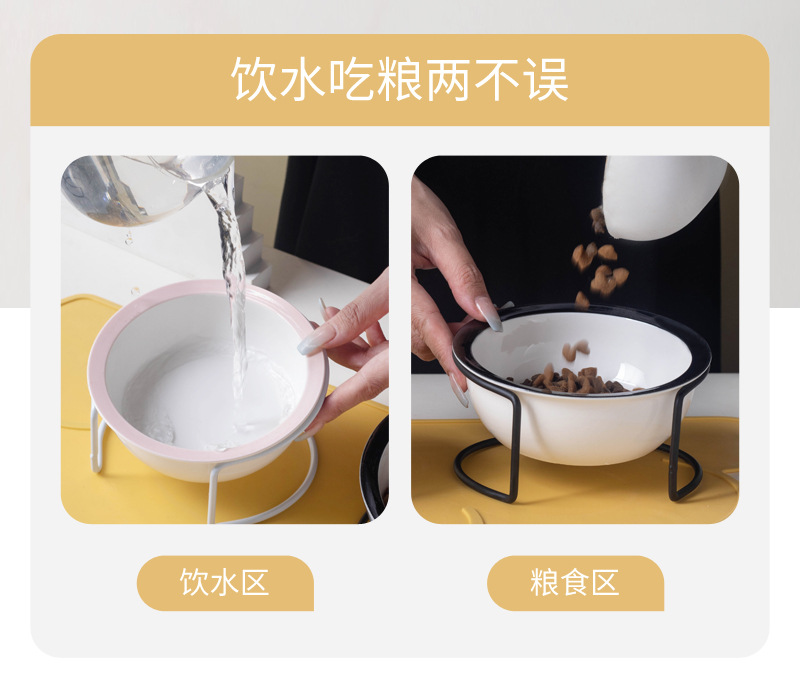 饮水吃粮两不误

饮水区

粮食区