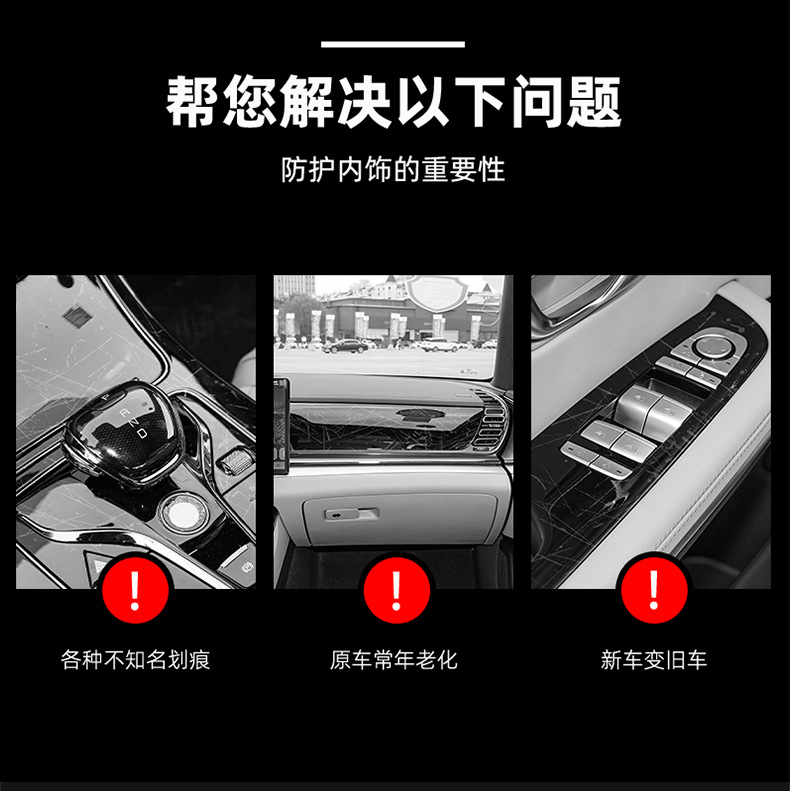 帮您解决以下问题

防护内饰的重要性

P
R
N
D

!
各种不知名划痕

!
原车常年老化

!
新车变旧车