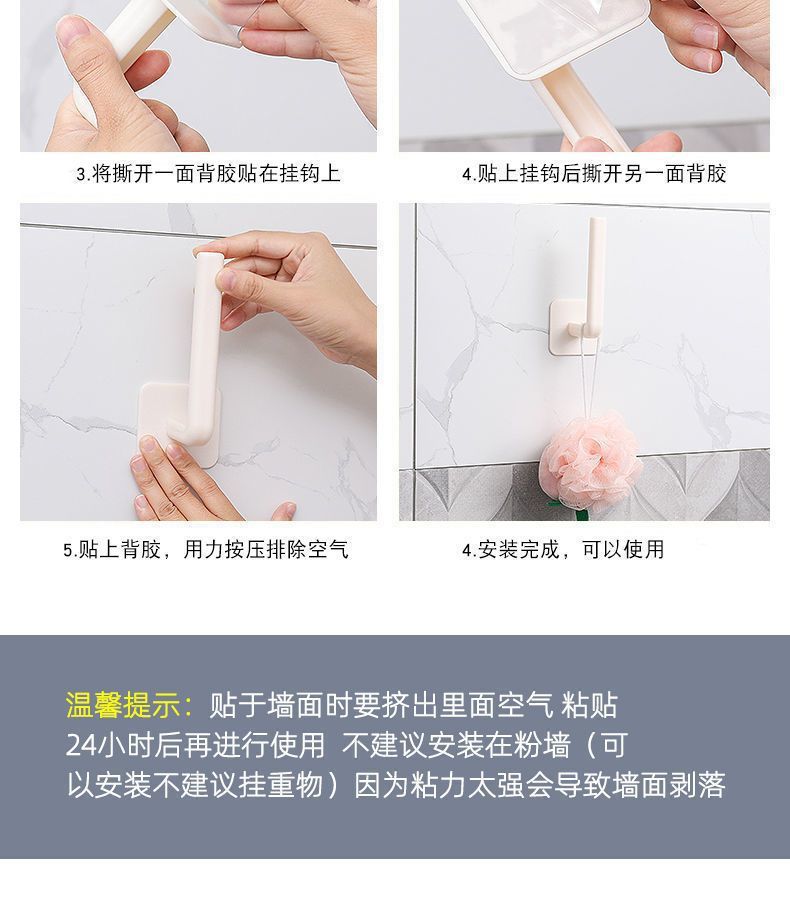 3.将撕开一面背胶贴在挂钩上

4.贴上挂钩后撕开另一面背胶

5.贴上背胶，用力按压排除空气

4.安装完成，可以使用

温馨提示：贴于墙面时要挤出里面空气 粘贴24小时后再进行使用 不建议安装在粉墙（可以安装不建议挂重物）因为粘力太强会导致墙面剥落