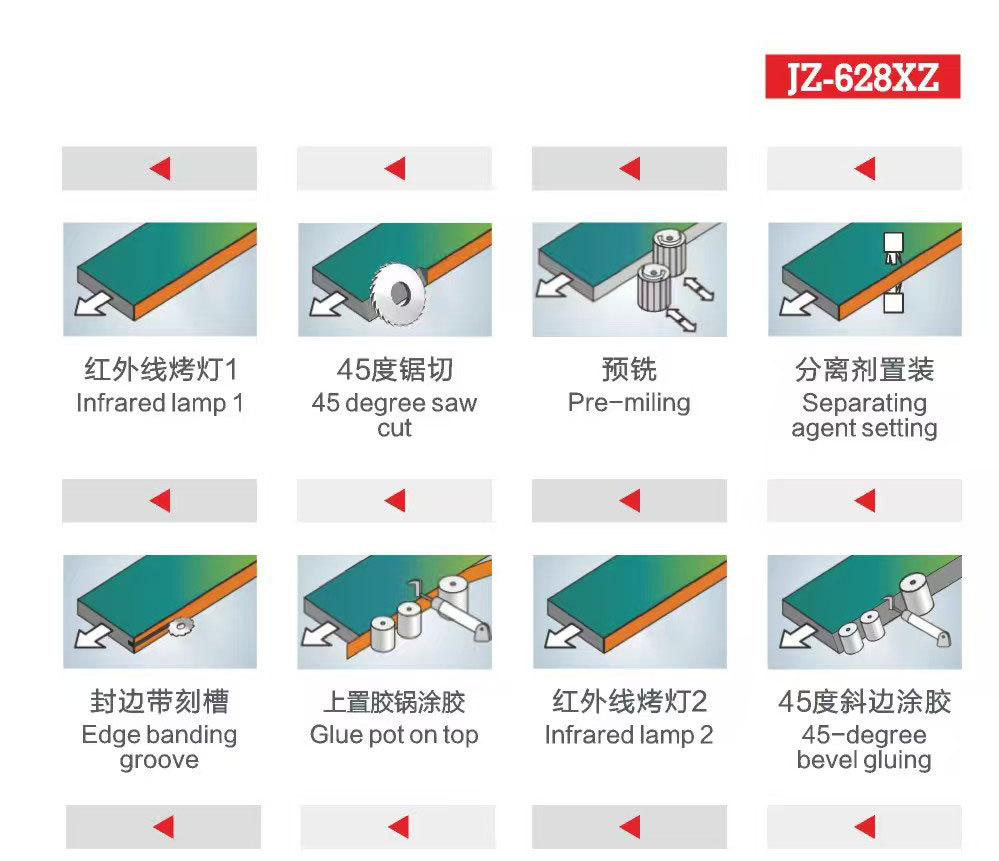 JZ-628XZ

红外线烤灯1
Infrared lamp 1

45度锯切
45 degree saw cut

预铣
Pre-miling

分离剂置装
Separating agent setting

封边带刻槽
Edge banding groove

上置胶锅涂胶
Glue pot on top

红外线烤灯2
Infrared lamp 2

45度斜边涂胶
45-degree bevel gluing