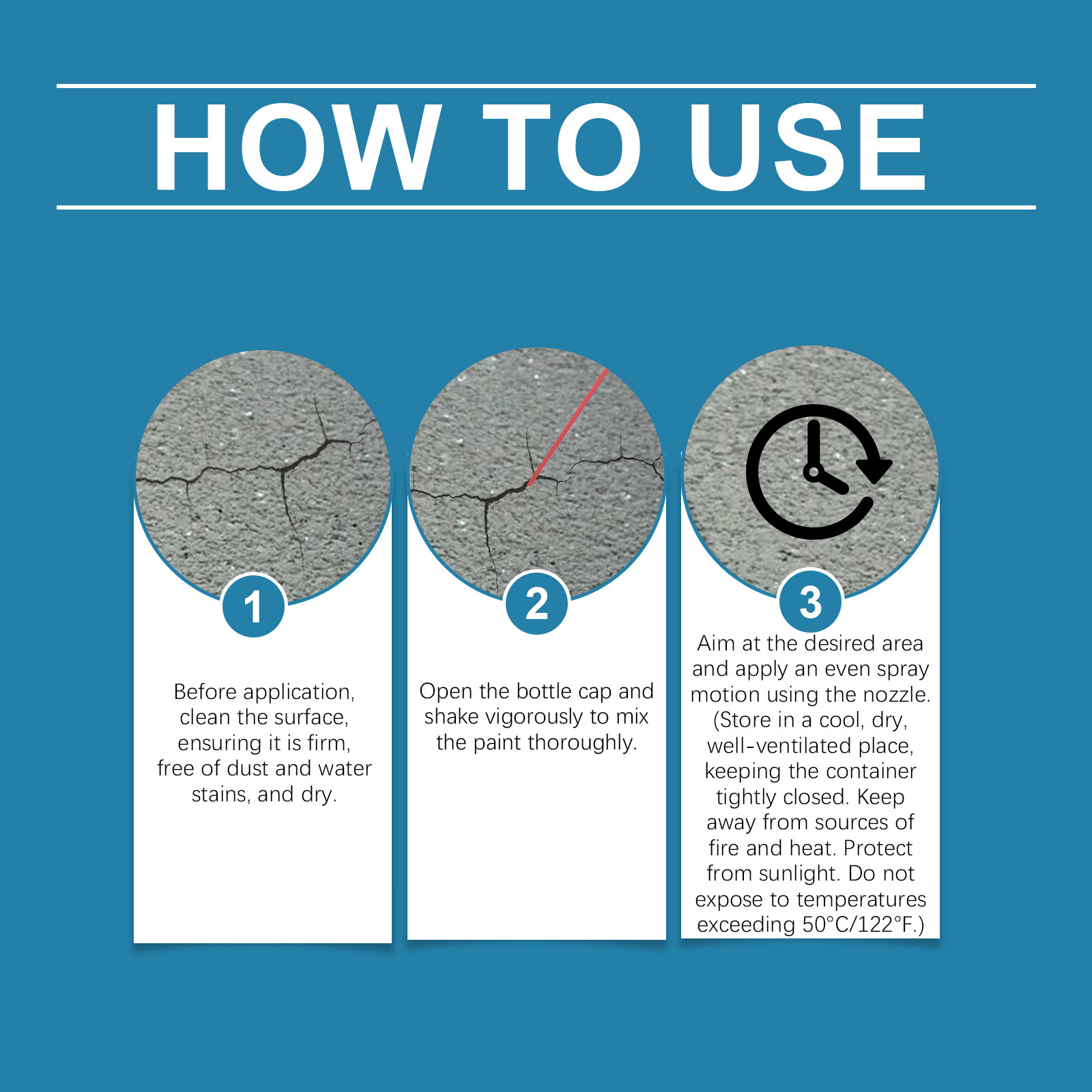 HOW TO USE

1

Before application, clean the surface, ensuring it is firm, free of dust and water stains, and dry.

2

Open the bottle cap and shake vigorously to mix the paint thoroughly.

3

Aim at the desired area and apply an even spray motion using the nozzle. (Store in a cool, dry, well-ventilated place, keeping the container tightly closed. Keep away from sources of fire and heat. Protect from sunlight. Do not expose to temperatures exceeding 50°C/122°F.)