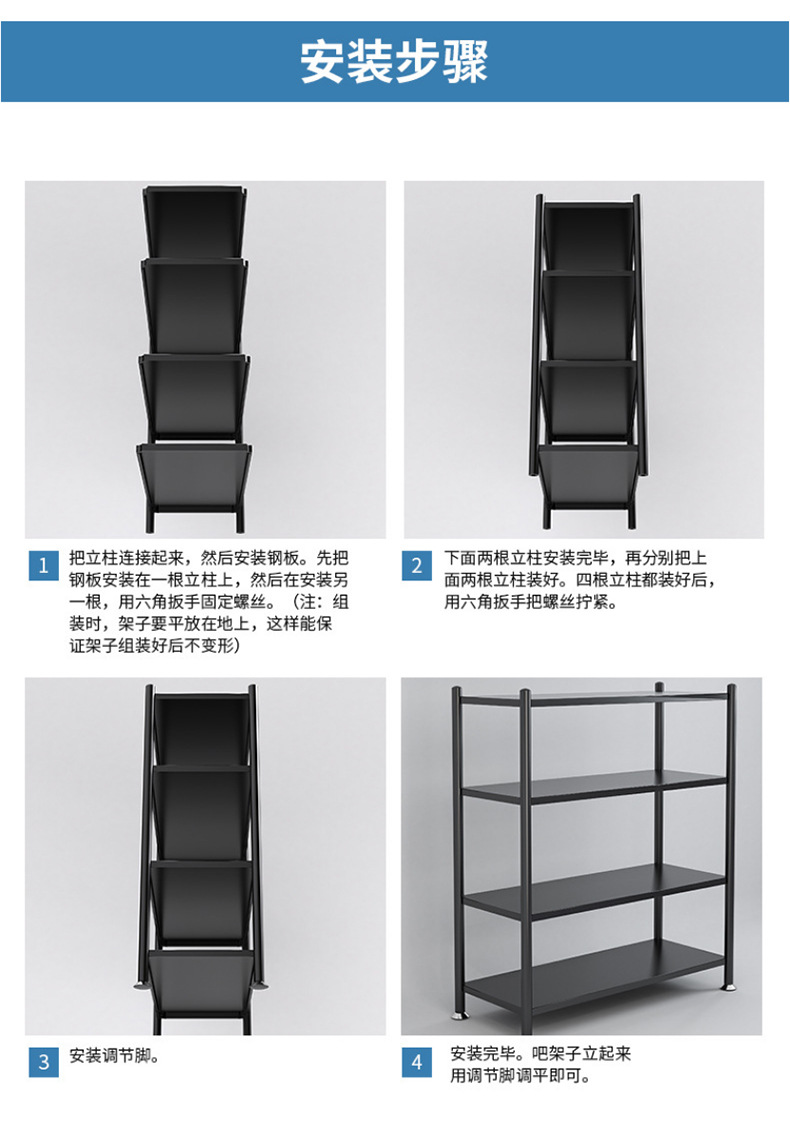 安装步骤

1 把立柱连接起来，然后安装钢板。先把钢板安装在一根立柱上，然后在安装另一根，用六角扳手固定螺丝。（注：组装时，架子要平放在地上，这样能保证架子组装好后不变形）

2 下面两根立柱安装完毕，再分别把上面两根立柱装好。四根立柱都装好后，用六角扳手把螺丝拧紧。

3 安装调节脚。

4 安装完毕。吧架子立起来用调节脚调平即可。