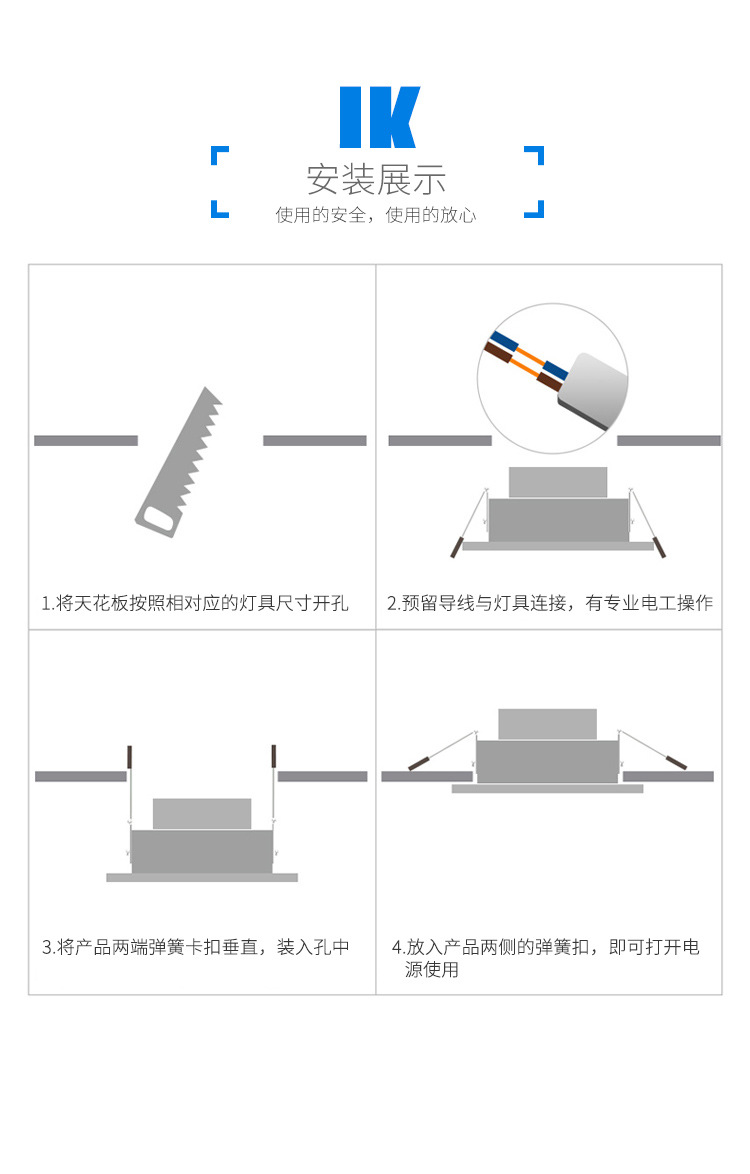 IK

安装展示

使用的安全，使用的放心

1.将天花板按照相对应的灯具尺寸开孔

2.预留导线与灯具连接，有专业电工操作

3.将产品两端弹簧卡扣垂直，装入孔中

4.放入产品两侧的弹簧扣，即可打开电源使用