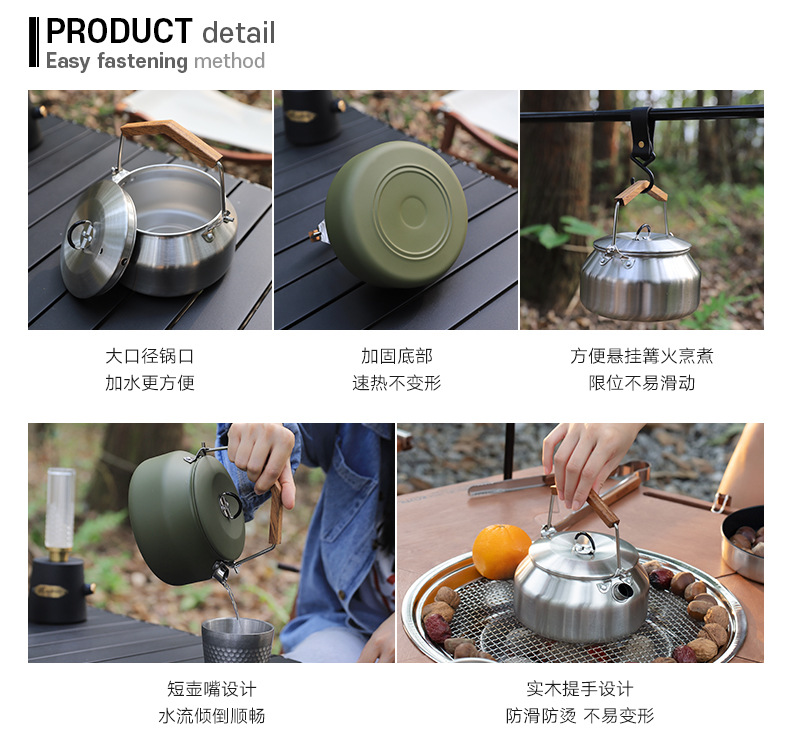 PRODUCT detail
Easy fastening method

大口径锅口
加水更方便

加固底部
速热不变形

方便悬挂篝火烹煮
限位不易滑动

短壶嘴设计
水流倾倒顺畅

实木提手设计
防滑防烫 不易变形