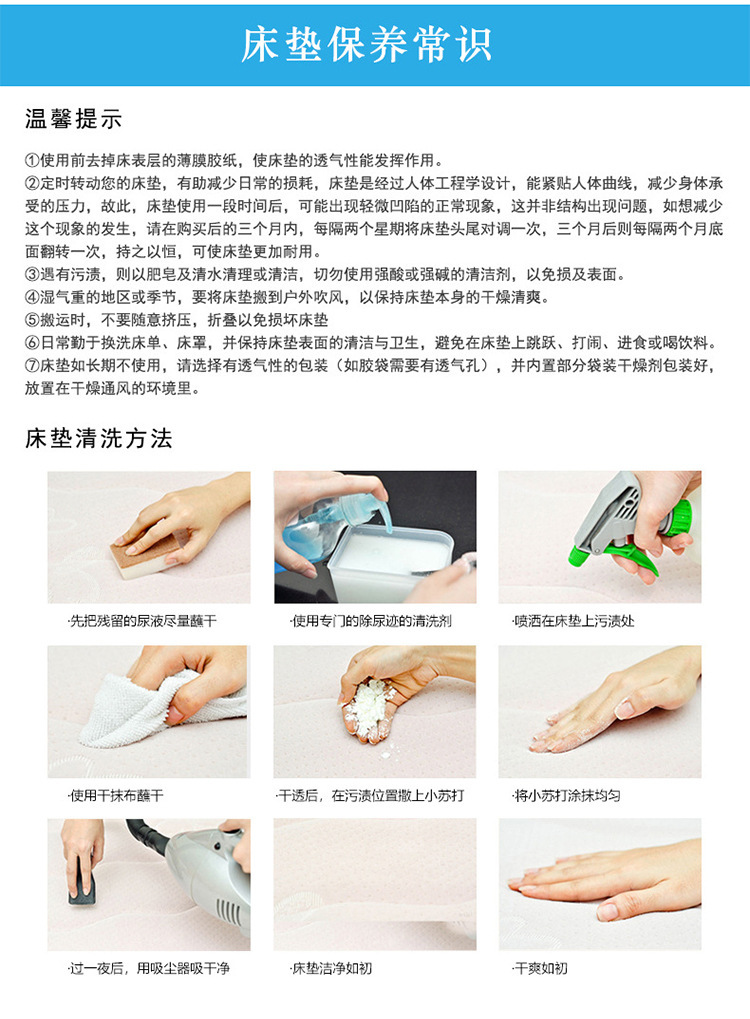 床垫保养常识

温馨提示

①使用前去掉床表层的薄膜胶纸，使床垫的透气性能发挥作用。
②定时转动您的床垫，有助减少日常的损耗，床垫是经过人体工程学设计，能紧贴人体曲线，减少身体承受的压力，故此，床垫使用一段时间后，可能出现轻微凹陷的正常现象，这并非结构出现问题，如想减少这个现象的发生，请在购买后的三个月内，每隔两个星期将床垫头尾对调一次，三个月后则每隔两个月底面翻转一次，持之以恒，可使床垫更加耐用。
③遇有污渍，则以肥皂及清水清理或清洁，切勿使用强酸或强碱的清洁剂，以免损及表面。
④湿气重的地区或季节，要将床垫搬到户外吹风，以保持床垫本身的干燥清爽。
⑤搬运时，不要随意挤压，折叠以免损坏床垫
⑥日常勤于换洗床单、床罩，并保持床垫表面的清洁与卫生，避免在床垫上跳跃、打闹、进食或喝饮料。
⑦床垫如长期不使用，请选择有透气性的包装（如胶袋需要有透气孔），并内置部分袋装干燥剂包装好，放置在干燥通风的环境里。

床垫清洗方法

·先把残留的尿液尽量蘸干

·使用专门的除尿迹的清洗剂

·喷洒在床垫上污渍处

·使用干抹布蘸干

·干透后，在污渍位置撒上小苏打

·将小苏打涂抹均匀

·过一夜后，用吸尘器吸干净

·床垫洁净如初

·干爽如初