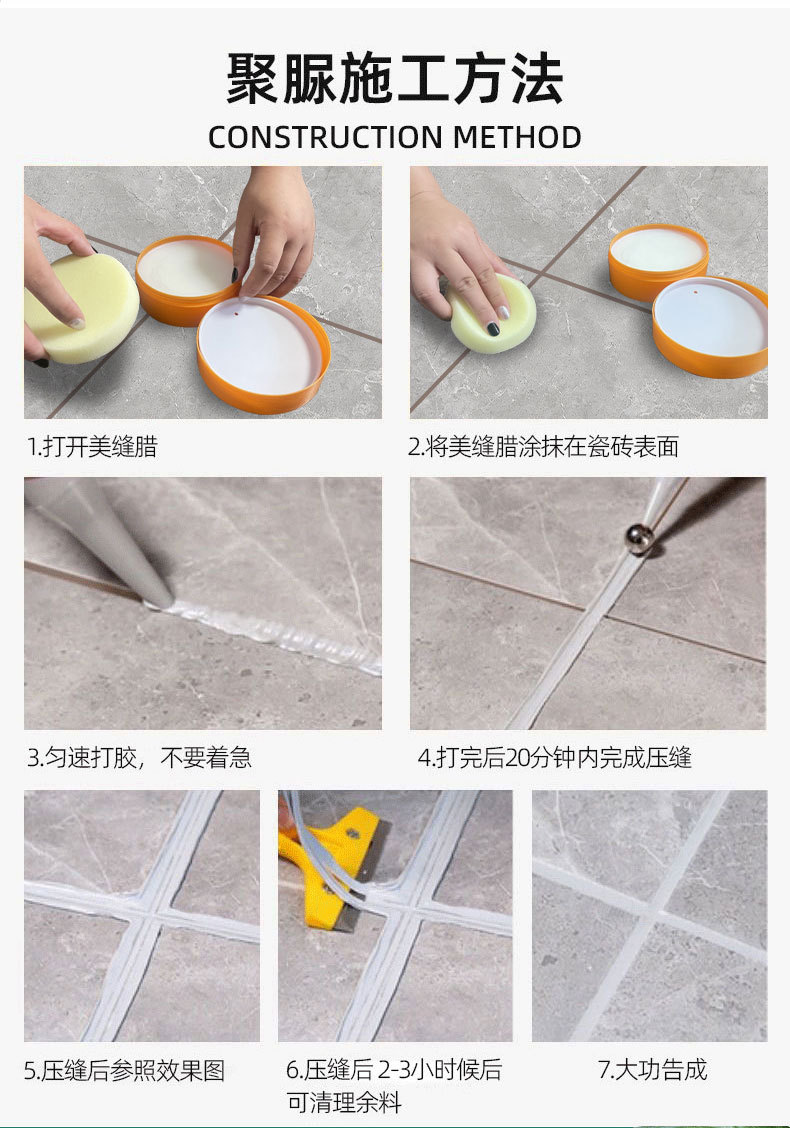 聚脲施工方法
CONSTRUCTION METHOD

1.打开美缝腊

2.将美缝腊涂抹在瓷砖表面

3.匀速打胶，不要着急

4.打完后20分钟内完成压缝

5.压缝后参照效果图

6.压缝后 2-3小时候后可清理余料

7.大功告成