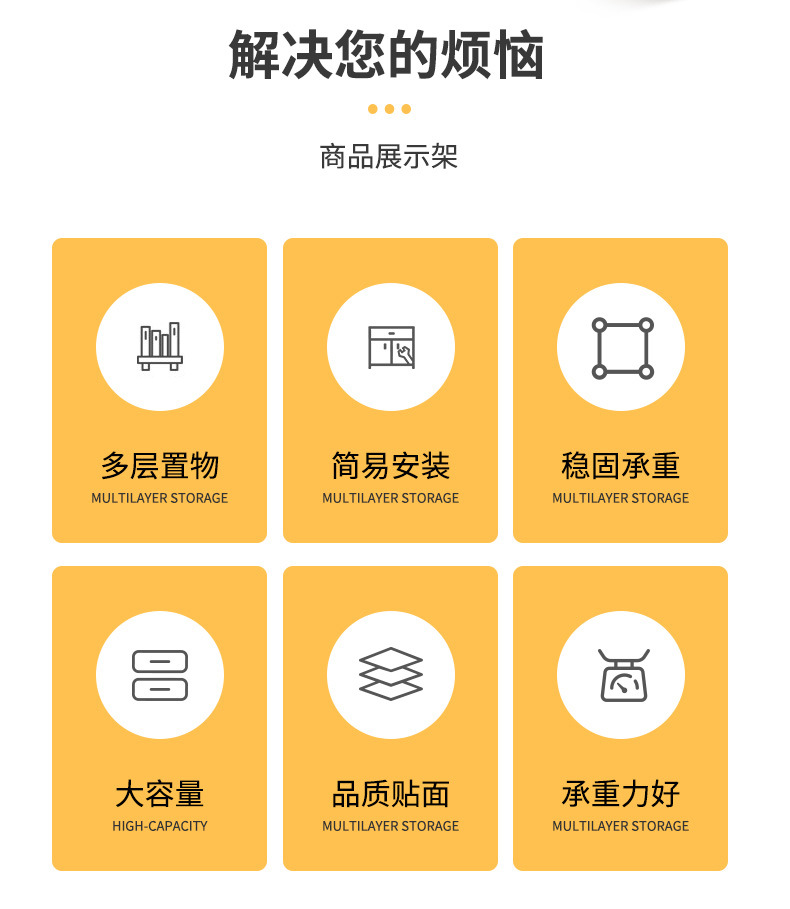 解决您的烦恼

商品展示架

多层置物
MULTILAYER STORAGE

简易安装
MULTILAYER STORAGE

稳固承重
MULTILAYER STORAGE

大容量
HIGH-CAPACITY

品质贴面
MULTILAYER STORAGE

承重力好
MULTILAYER STORAGE