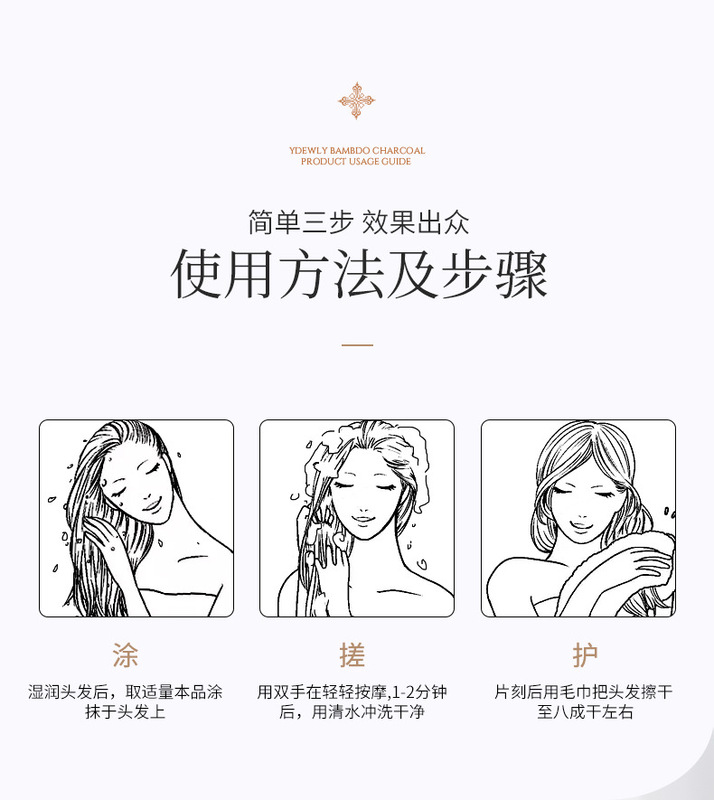 YDEWLY BAMBDO CHARCOAL
PRODUCT USAGE GUIDE

简单三步 效果出众
使用方法及步骤

涂
湿润头发后，取适量本品涂抹于头发上

搓
用双手在轻轻按摩,1-2分钟后，用清水冲洗干净

护
片刻后用毛巾把头发擦干至八成干左右