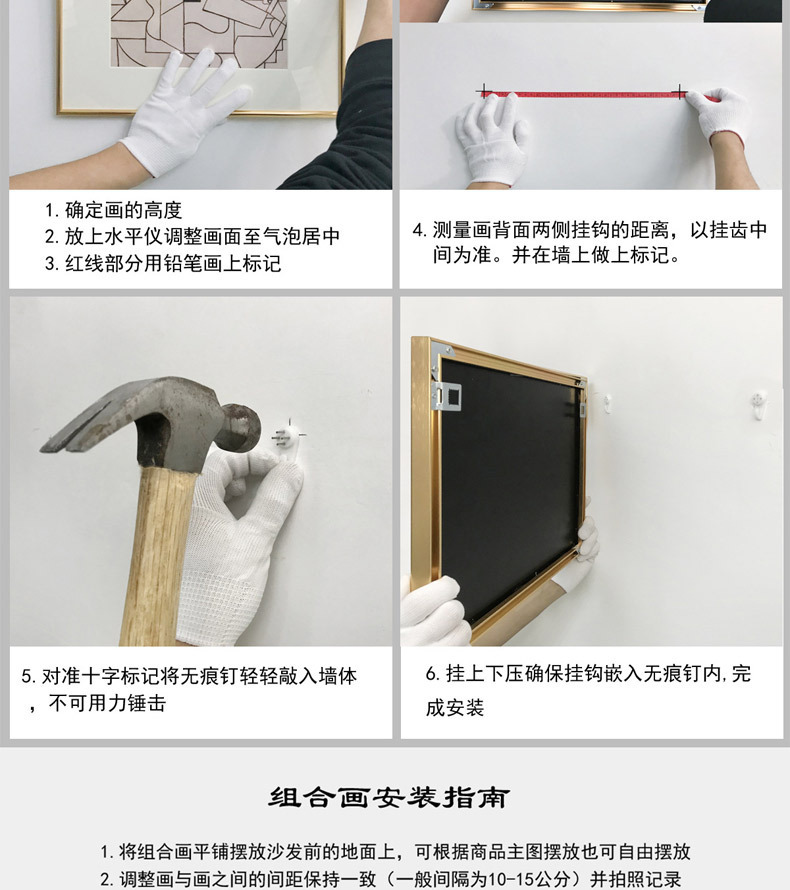 1. 确定画的高度
2. 放上水平仪调整画面至气泡居中
3. 红线部分用铅笔画上标记

4. 测量画背面两侧挂钩的距离，以挂齿中间为准。并在墙上做上标记。

5. 对准十字标记将无痕钉轻轻敲入墙体，不可用力锤击

6. 挂上下压确保挂钩嵌入无痕钉内，完成安装

组合画安装指南

1. 将组合画平铺摆放沙发前的地面上，可根据商品主图摆放也可自由摆放
2. 调整画与画之间的间距保持一致（一般间隔为10-15公分）并拍照记录