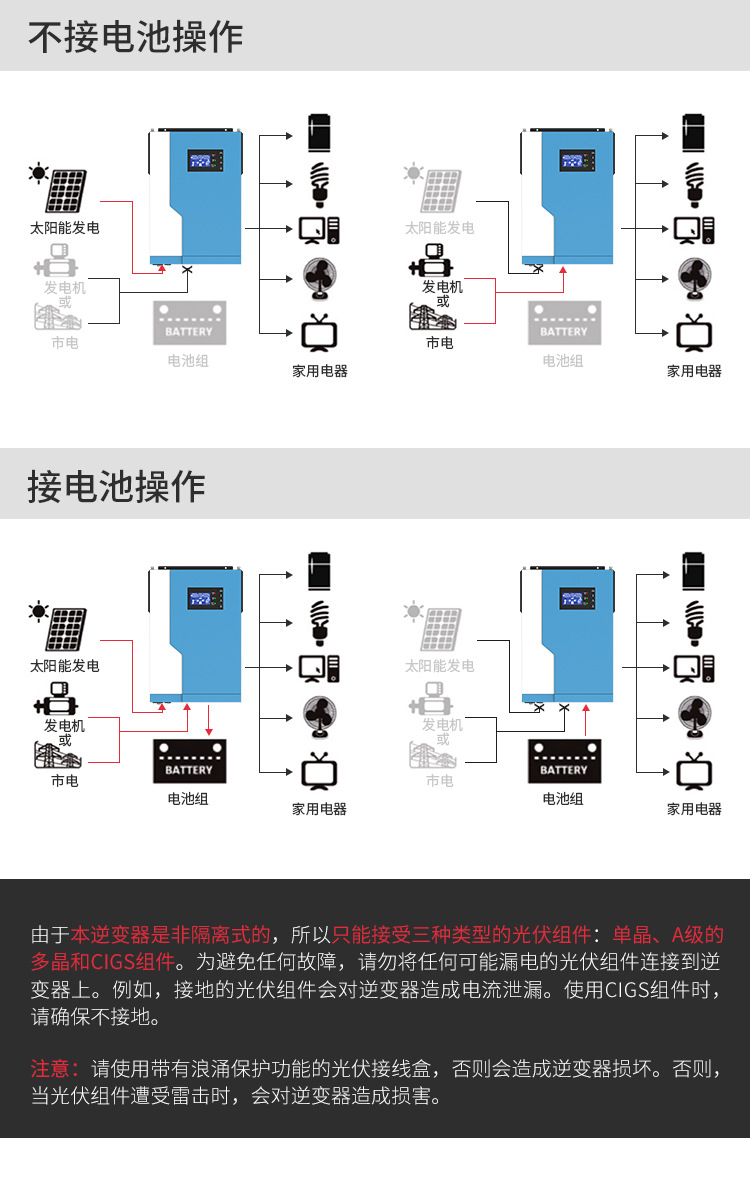 不接电池操作

太阳能发电
发电机
或
市电
BATTERY
电池组
家用电器

太阳能发电
发电机
或
市电
BATTERY
电池组
家用电器

接电池操作

太阳能发电
发电机
或
市电
BATTERY
电池组
家用电器

太阳能发电
发电机
或
市电
BATTERY
电池组
家用电器

由于本逆变器是非隔离式的，所以只能接受三种类型的光伏组件：单晶、A级的多晶和CIGS组件。为避免任何故障，请勿将任何可能漏电的光伏组件连接到逆变器上。例如，接地的光伏组件会对逆变器造成电流泄漏。使用CIGS组件时，请确保不接地。

注意：请使用带有浪涌保护功能的光伏接线盒，否则会造成逆变器损坏。否则，当光伏组件遭受雷击时，会对逆变器造成损害。