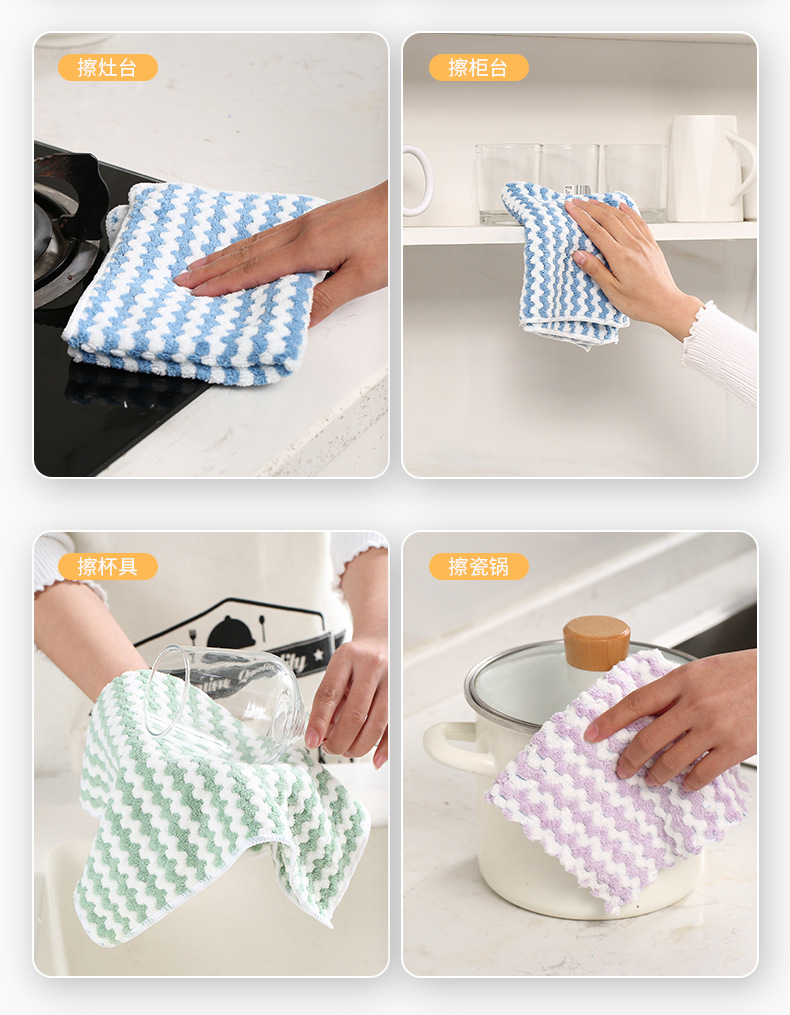 擦灶台

擦柜台

擦杯具

擦瓷锅