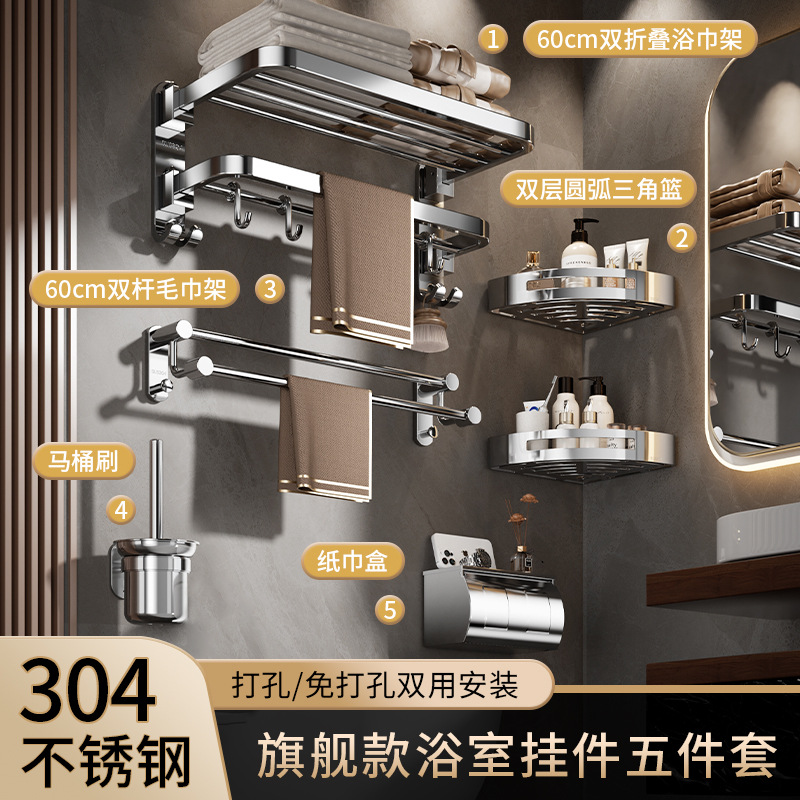 1 60cm双折叠浴巾架

双层圆弧三角篮

2

60cm双杆毛巾架 3

马桶刷

4

纸巾盒

5

304
不锈钢

打孔/免打孔双用安装

旗舰款浴室挂件五件套