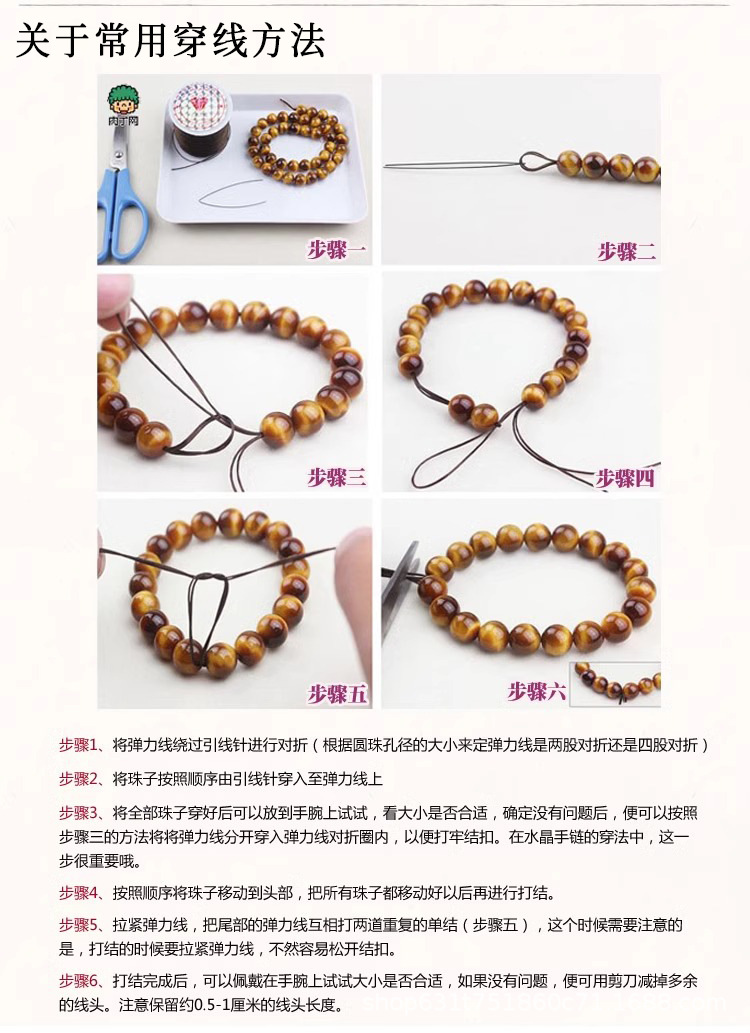 关于常用穿线方法

肉丁网

步骤一

步骤二

步骤三

步骤四

步骤五

步骤六

步骤1、将弹力线绕过引线针进行对折（根据圆珠孔径的大小来定弹力线是两股对折还是四股对折）

步骤2、将珠子按照顺序由引线针穿入至弹力线上

步骤3、将全部珠子穿好后可以放到手腕上试试，看大小是否合适，确定没有问题后，便可以按照步骤三的方法将将弹力线分开穿入弹力线对折圈内，以便打牢结扣。在水晶手链的穿法中，这一步很重要哦。

步骤4、按照顺序将珠子移动到头部，把所有珠子都移动好以后再进行打结。

步骤5、拉紧弹力线，把尾部的弹力线互相打两道重复的单结（步骤五），这个时候需要注意的是，打结的时候要拉紧弹力线，不然容易松开结扣。

步骤6、打结完成后，可以佩戴在手腕上试试大小是否合适，如果没有问题，便可用剪刀减掉多余的线头。注意保留约0.5-1厘米的线头长度。