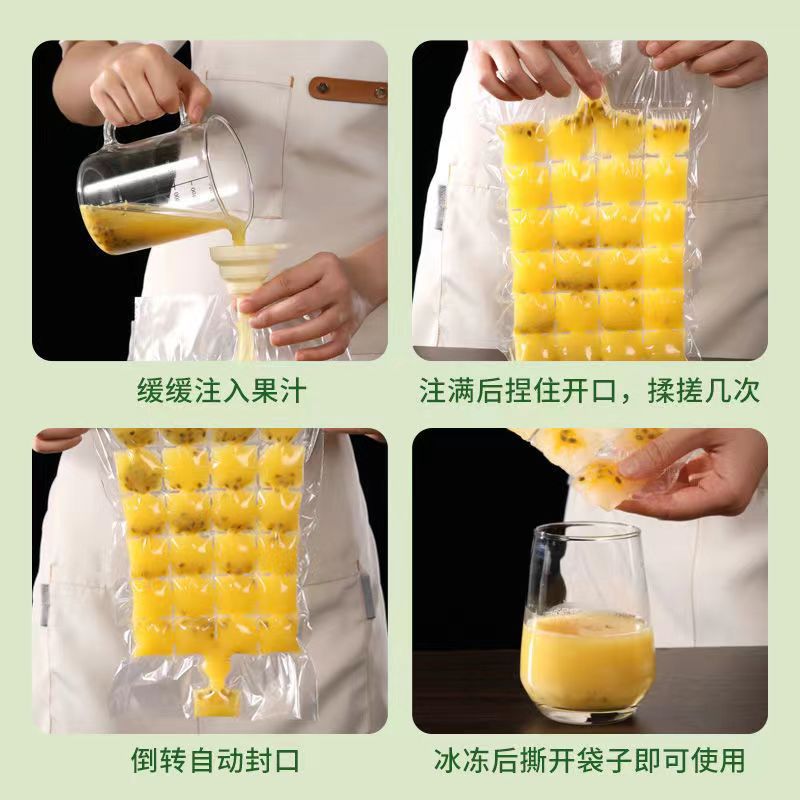 缓缓注入果汁

注满后捏住开口，揉搓几次

倒转自动封口

冰冻后撕开袋子即可使用