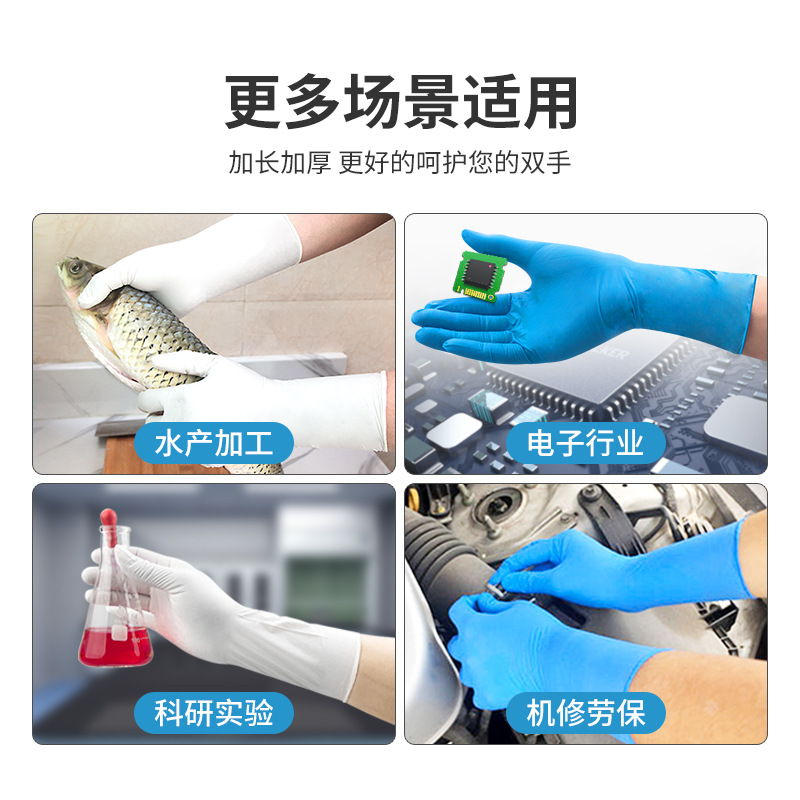 更多场景适用

加长加厚 更好的呵护您的双手

水产加工

电子行业

科研实验

机修劳保