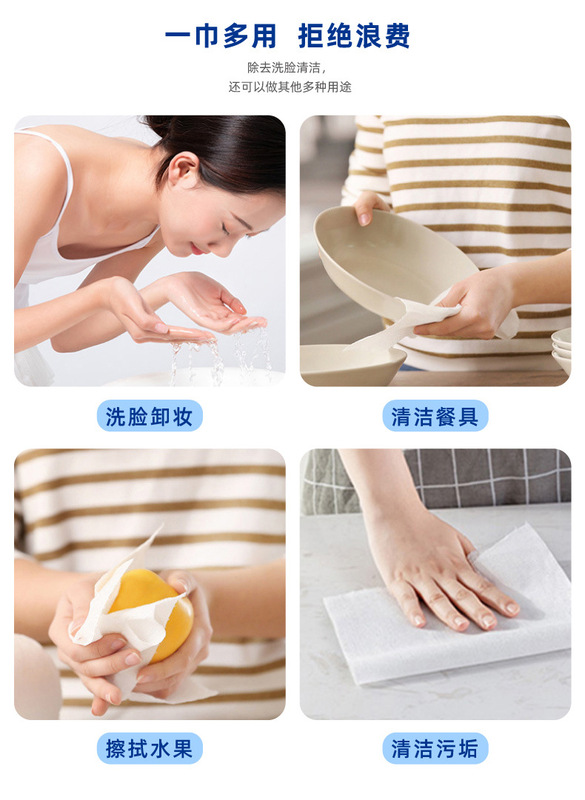 一巾多用 拒绝浪费

除去洗脸清洁，
还可以做其他多种用途

洗脸卸妆

清洁餐具

擦拭水果

清洁污垢