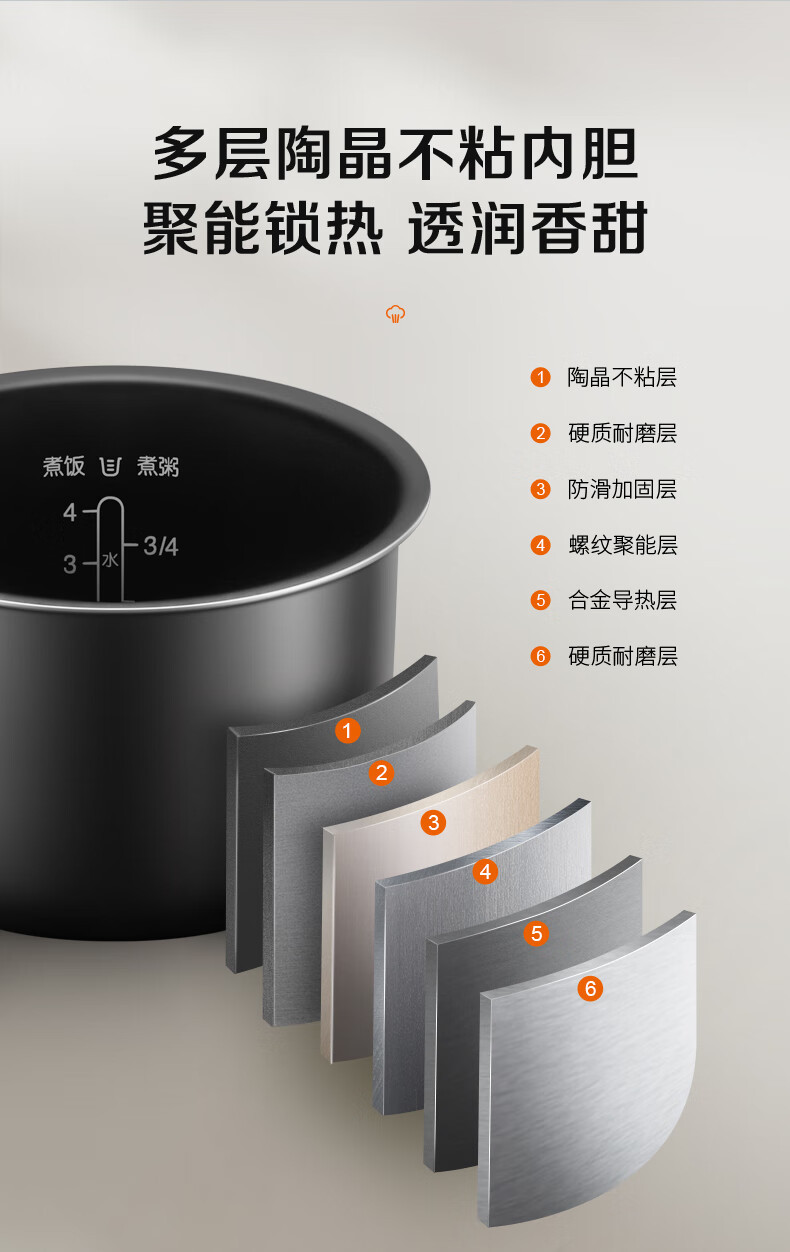 多层陶晶不粘内胆
聚能锁热 透润香甜

1 陶晶不粘层
2 硬质耐磨层
3 防滑加固层
4 螺纹聚能层
5 合金导热层
6 硬质耐磨层

煮饭 煮粥
4
3
水
3/4

1
2
3
4
5
6