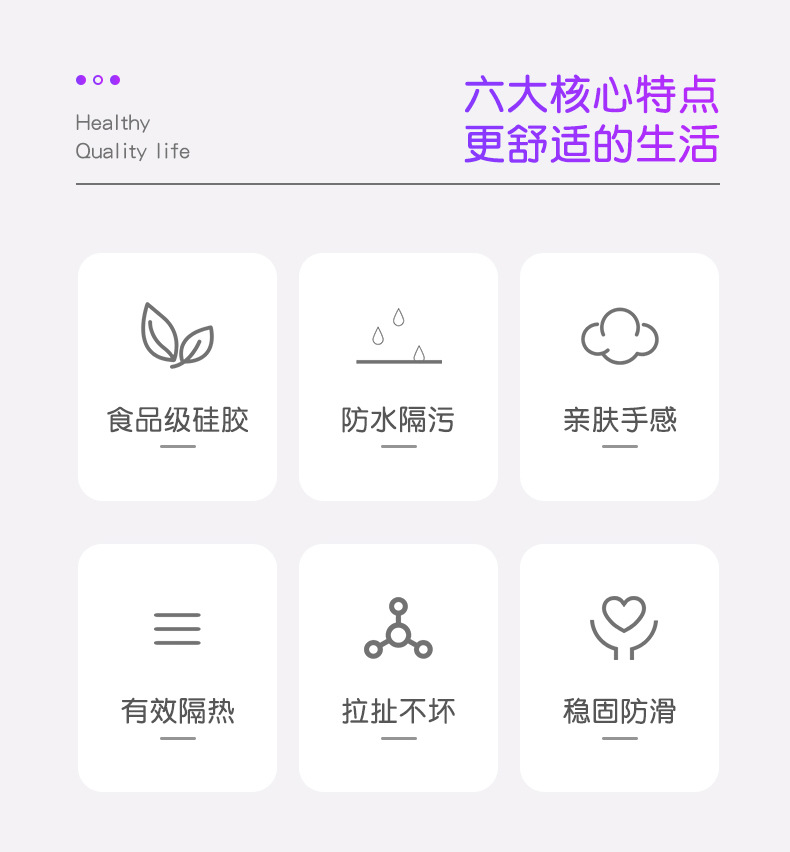 Healthy
Quality life

六大核心特点
更舒适的生活

食品级硅胶

防水隔污

亲肤手感

有效隔热

拉扯不坏

稳固防滑