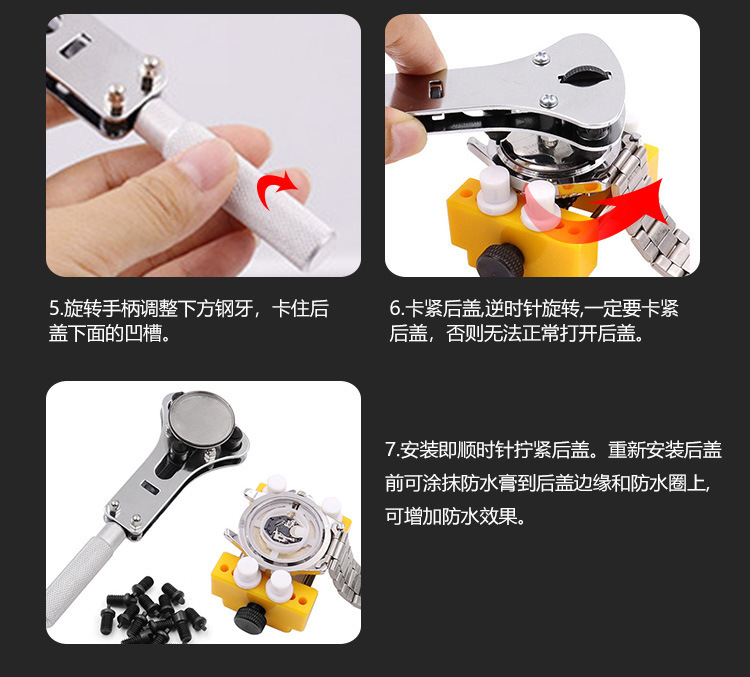 5.旋转手柄调整下方钢牙，卡住后盖下面的凹槽。

6.卡紧后盖,逆时针旋转,一定要卡紧后盖，否则无法正常打开后盖。

7.安装即顺时针拧紧后盖。重新安装后盖前可涂抹防水膏到后盖边缘和防水圈上,可增加防水效果。