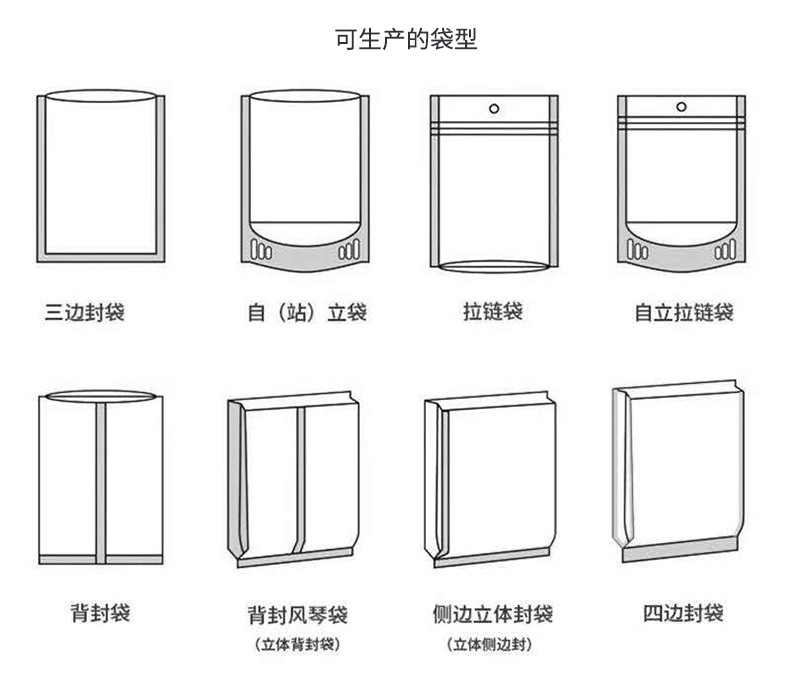 可生产的袋型

三边封袋

自（站）立袋

拉链袋

自立拉链袋

背封袋

背封风琴袋
（立体背封袋）

侧边立体封袋
（立体侧边封）

四边封袋