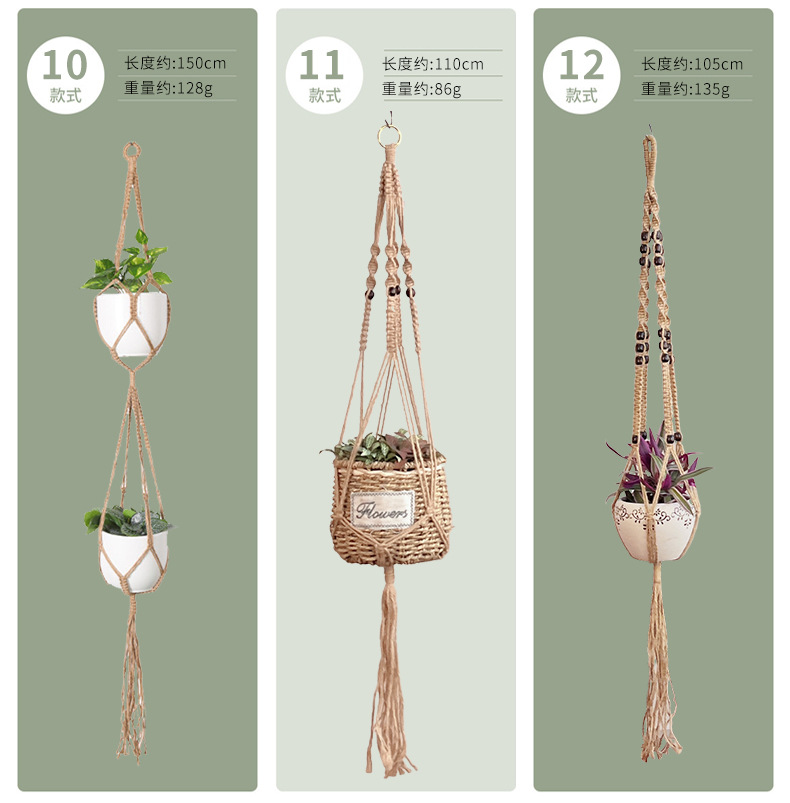 10
款式
长度约:150cm
重量约:128g

11
款式
长度约:110cm
重量约:86g

Flowers

12
款式
长度约:105cm
重量约:135g