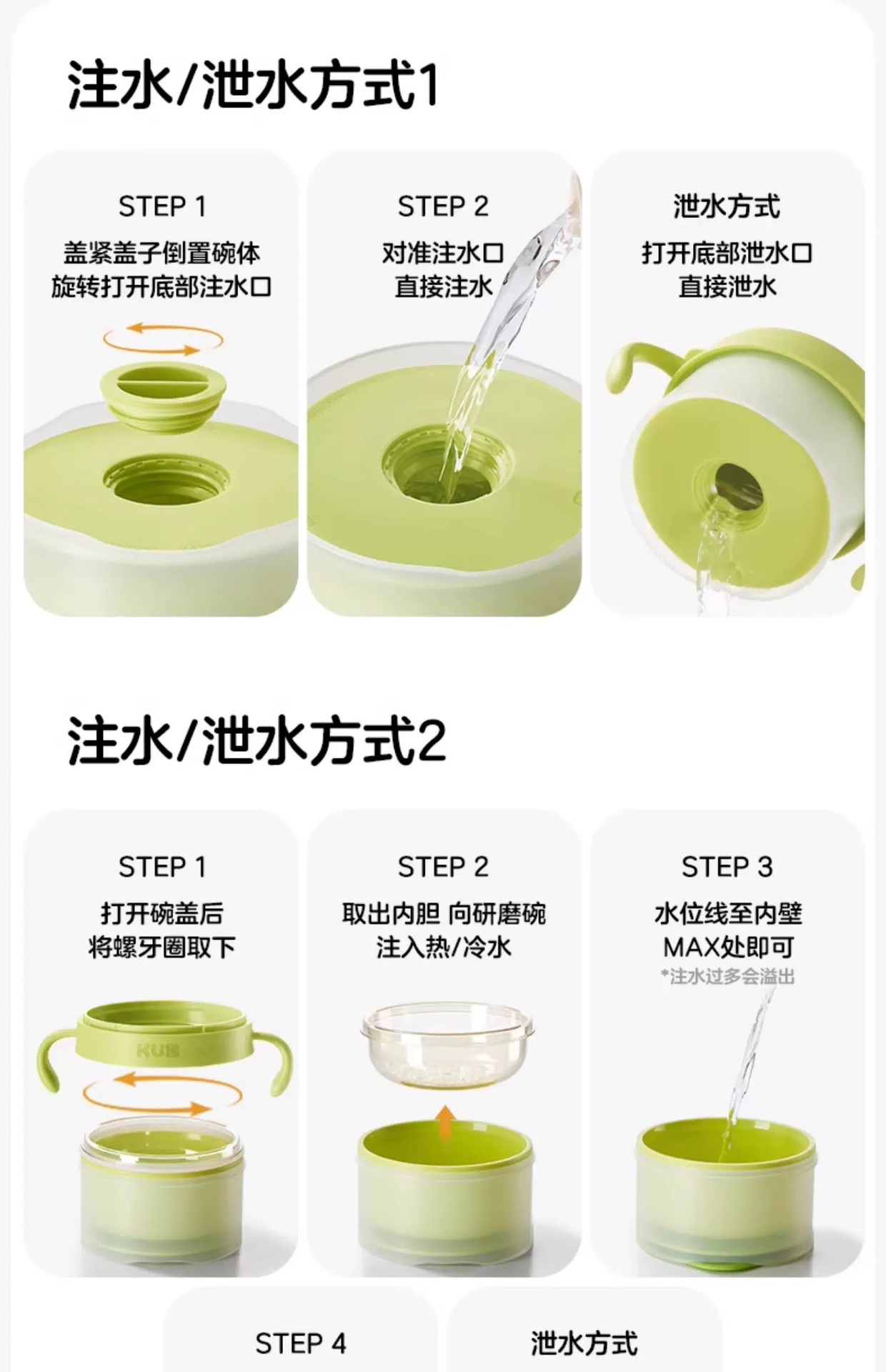 注水/泄水方式1

STEP 1
盖紧盖子倒置碗体
旋转打开底部注水口

STEP 2
对准注水口
直接注水

泄水方式
打开底部泄水口
直接泄水

注水/泄水方式2

STEP 1
打开碗盖后
将螺牙圈取下

KUB

STEP 2
取出内胆 向研磨碗
注入热/冷水

STEP 3
水位线至内壁
MAX处即可
*注水过多会溢出

STEP 4

泄水方式