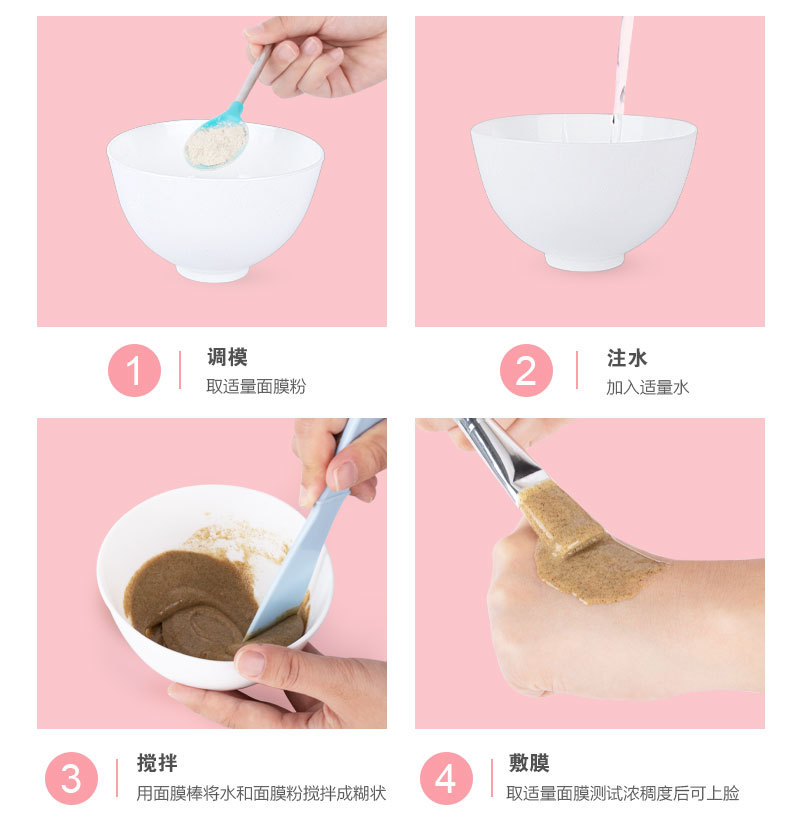 1
调模
取适量面膜粉

2
注水
加入适量水

3
搅拌
用面膜棒将水和面膜粉搅拌成糊状

4
敷膜
取适量面膜测试浓稠度后可上脸