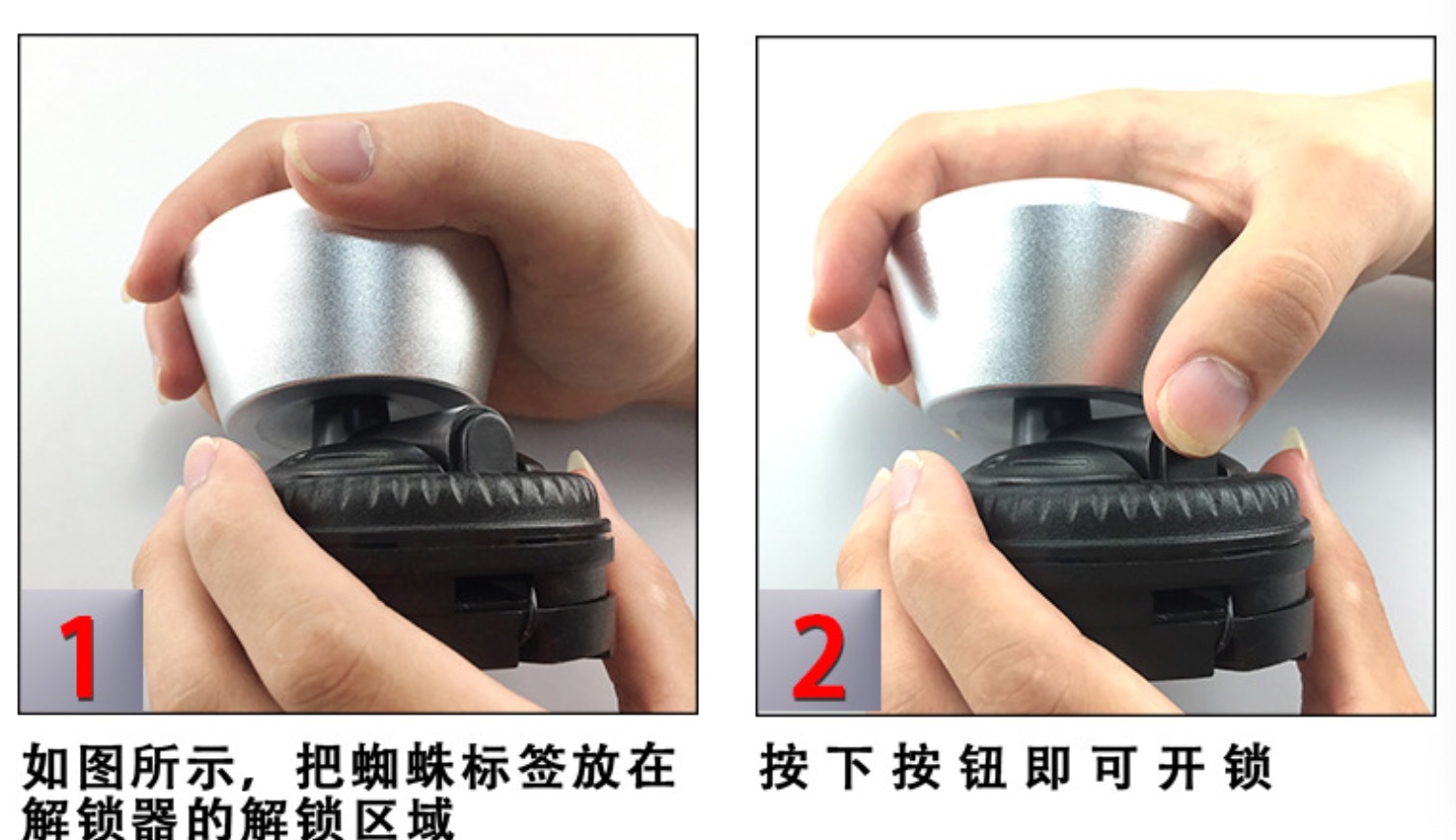 1

如图所示，把蜘蛛标签放在解锁器的解锁区域

2

按下按钮即可开锁