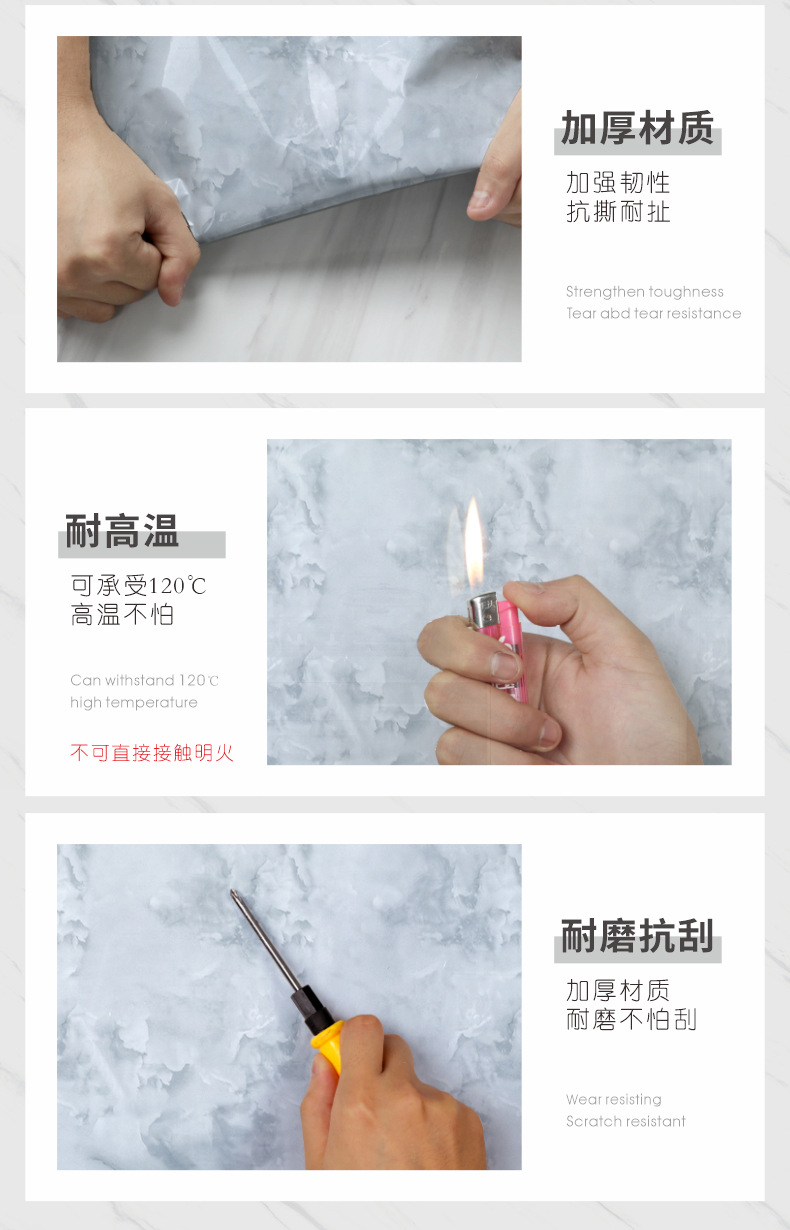 加厚材质

加强韧性
抗撕耐扯

Strengthen toughness
Tear abd tear resistance

耐高温

可承受120℃
高温不怕

Can withstand 120℃
high temperature

不可直接接触明火

耐磨抗刮

加厚材质
耐磨不怕刮

Wear resisting
Scratch resistant