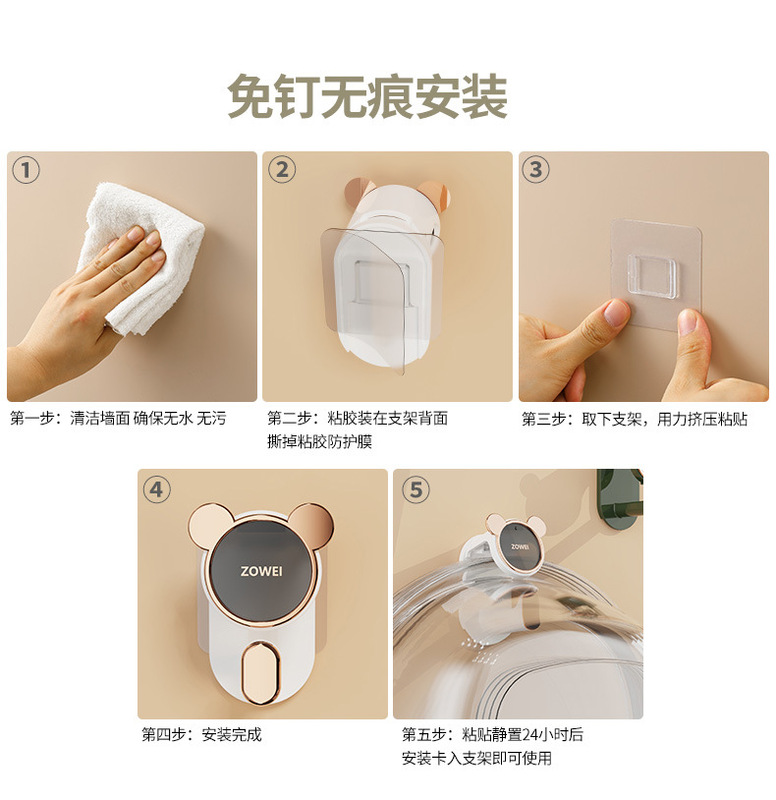 免钉无痕安装

①

第一步：清洁墙面 确保无水 无污

②

第二步：粘胶装在支架背面
撕掉粘胶防护膜

③

第三步：取下支架，用力挤压粘贴

④

ZOWEI

第四步：安装完成

⑤

ZOWEI

第五步：粘贴静置24小时后
安装卡入支架即可使用