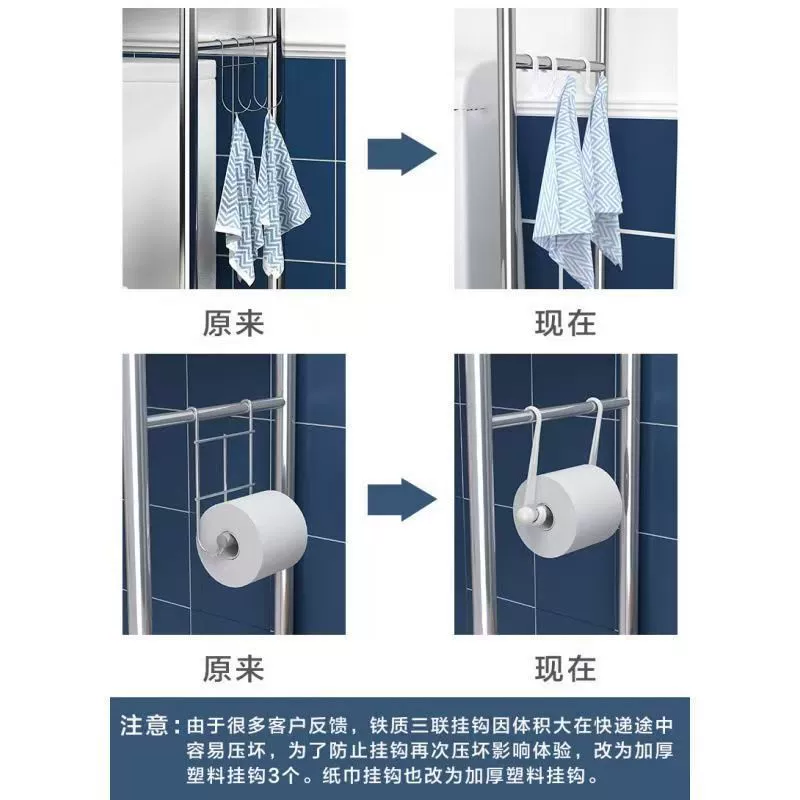 原来

现在

原来

现在

注意：由于很多客户反馈，铁质三联挂钩因体积大在快递途中容易压坏，为了防止挂钩再次压坏影响体验，改为加厚塑料挂钩3个。纸巾挂钩也改为加厚塑料挂钩。