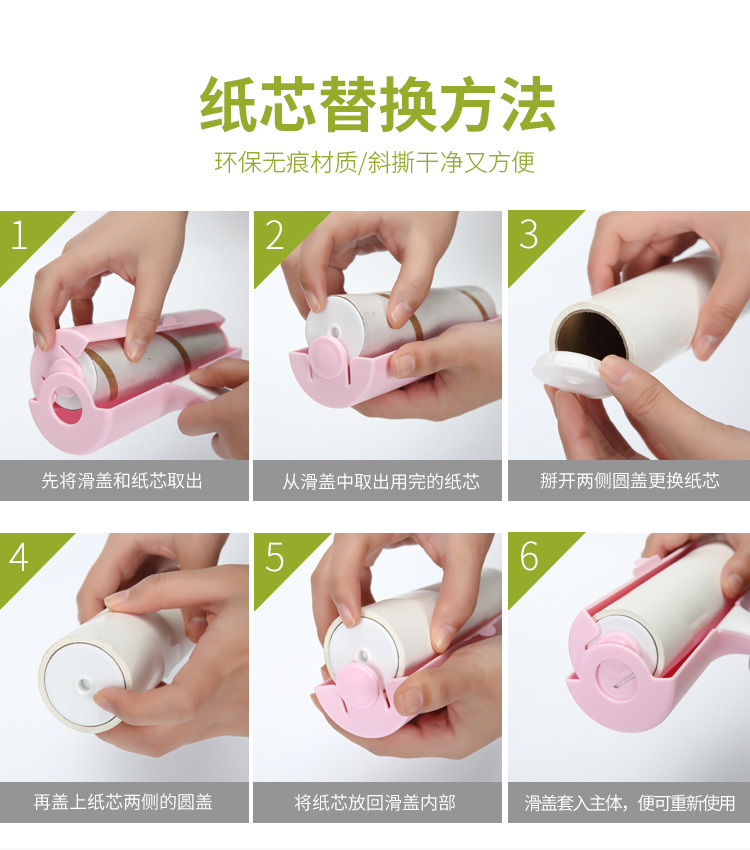 纸芯替换方法

环保无痕材质/斜撕干净又方便

1

先将滑盖和纸芯取出

2

从滑盖中取出用完的纸芯

3

掰开两侧圆盖更换纸芯

4

再盖上纸芯两侧的圆盖

5

将纸芯放回滑盖内部

6

滑盖套入主体，便可重新使用