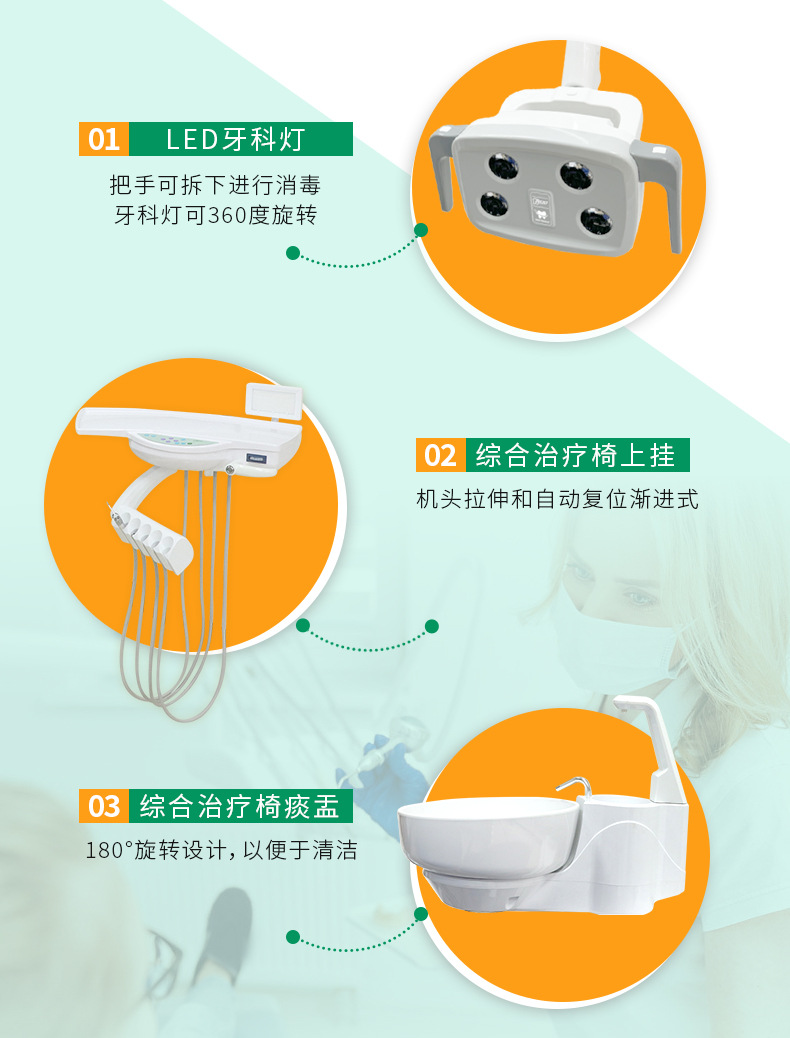 01 LED牙科灯

把手可拆下进行消毒
牙科灯可360度旋转

02 综合治疗椅上挂

机头拉伸和自动复位渐进式

03 综合治疗椅痰盂

180°旋转设计，以便于清洁