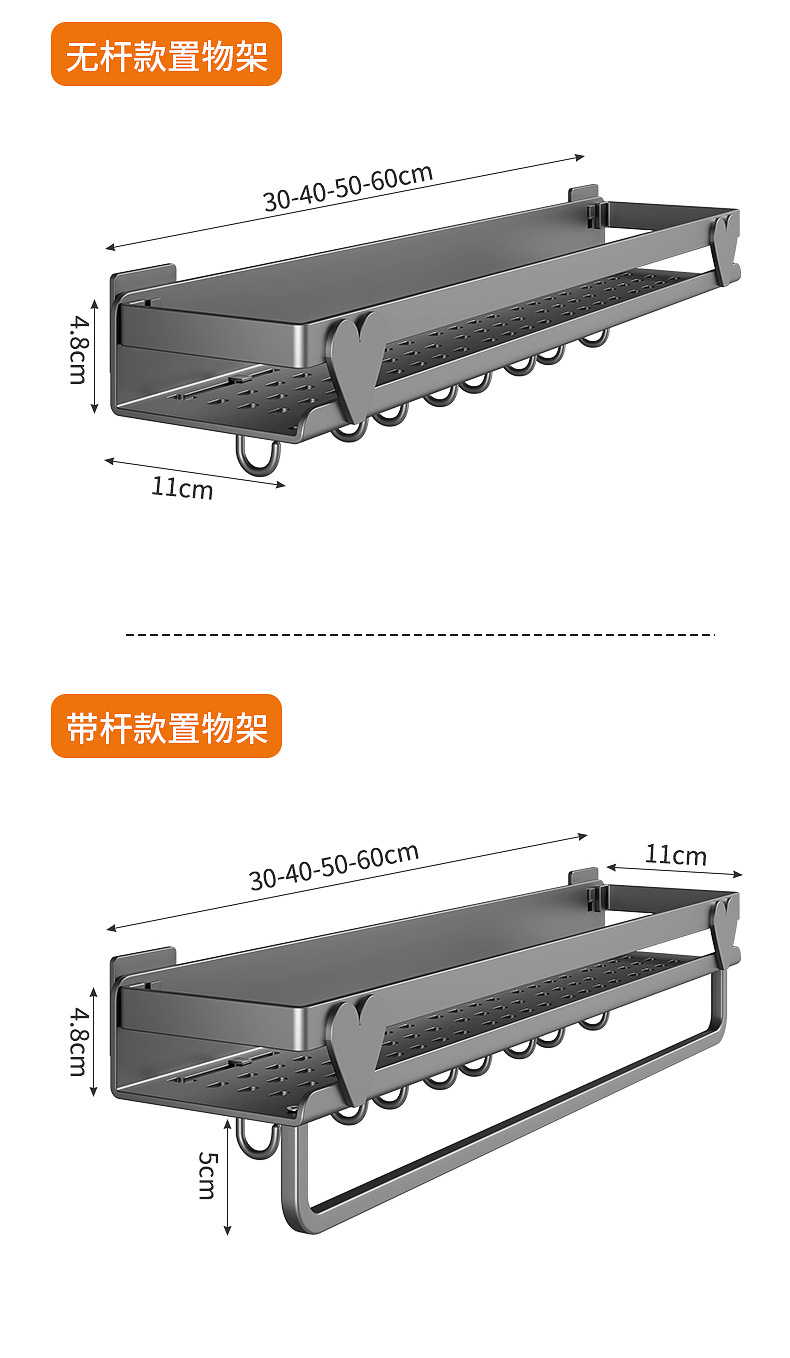 无杆款置物架

30-40-50-60cm

4.8cm

11cm

带杆款置物架

30-40-50-60cm

11cm

4.8cm

5cm