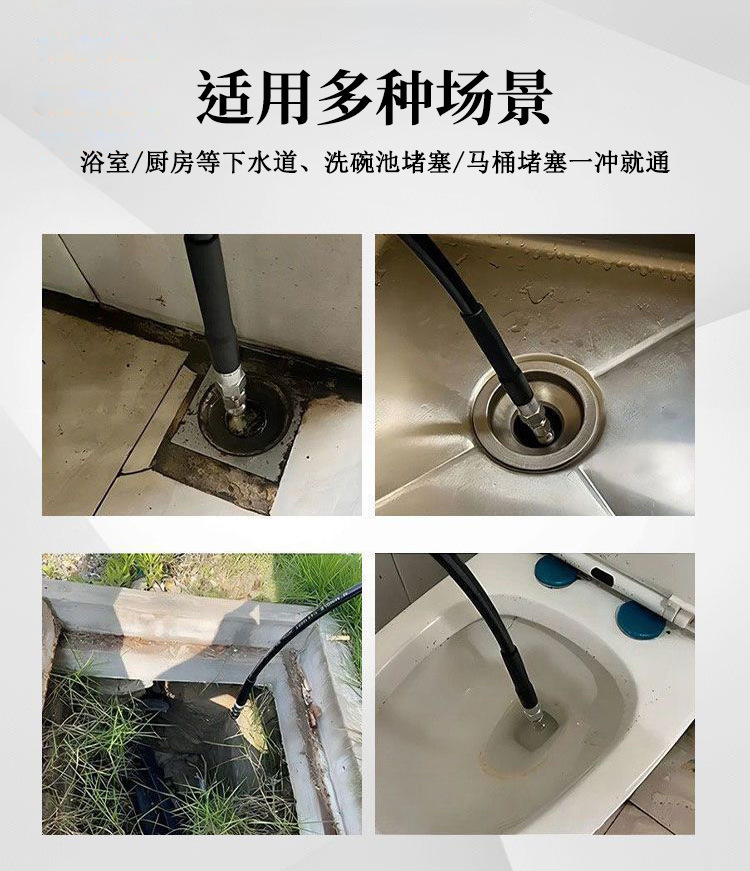 适用多种场景

浴室/厨房等下水道、洗碗池堵塞/马桶堵塞一冲就通