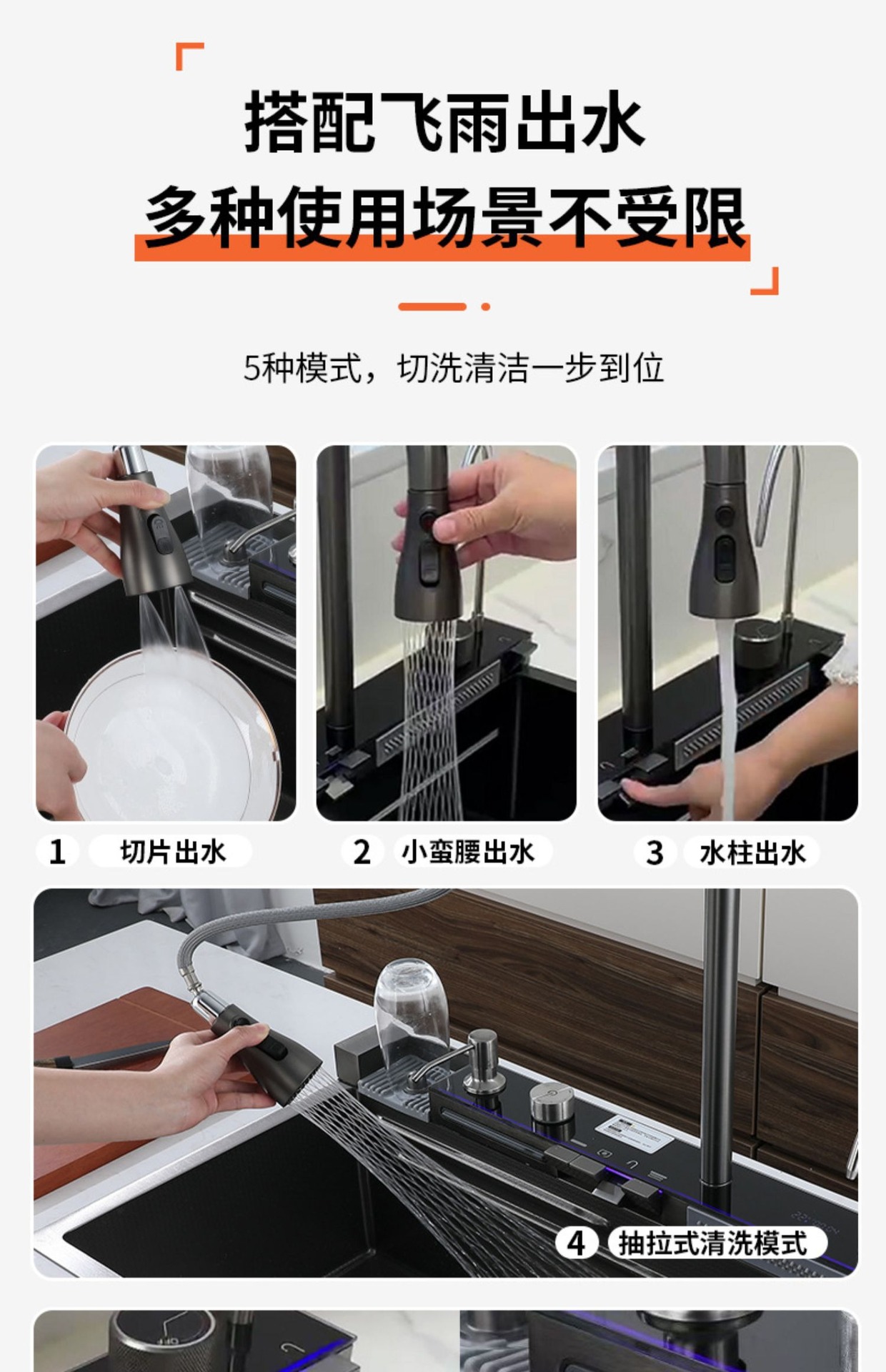 搭配飞雨出水
多种使用场景不受限

5种模式，切洗清洁一步到位

1 切片出水

2 小蛮腰出水

3 水柱出水

4 抽拉式清洗模式