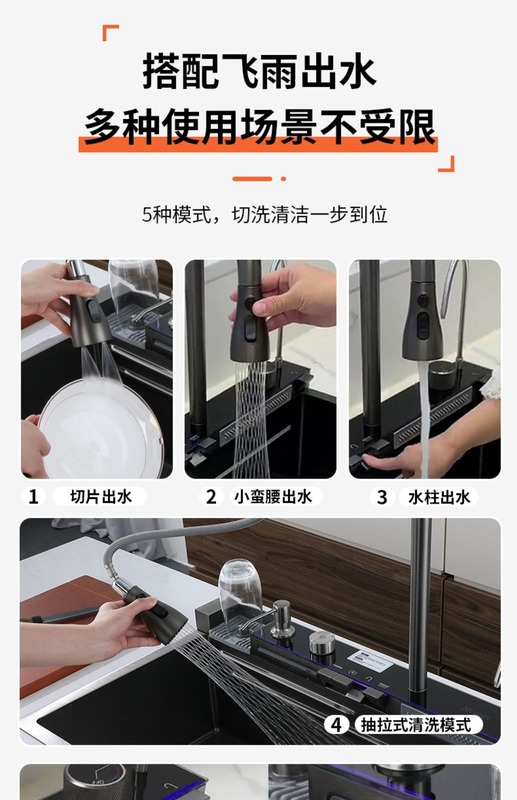 搭配飞雨出水
多种使用场景不受限

5种模式，切洗清洁一步到位

1 切片出水
2 小蛮腰出水
3 水柱出水

4 抽拉式清洗模式