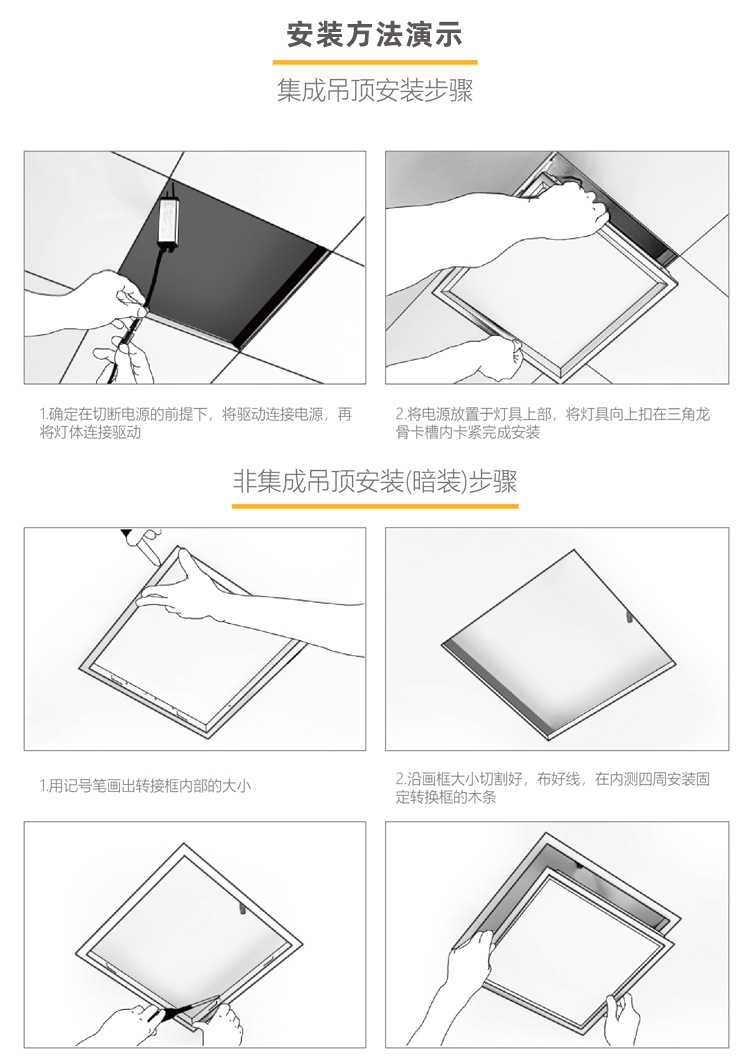 安装方法演示

集成吊顶安装步骤

1.确定在切断电源的前提下，将驱动连接电源，再将灯体连接驱动

2.将电源放置于灯具上部，将灯具向上扣在三角龙骨卡槽内卡紧完成安装

非集成吊顶安装(暗装)步骤

1.用记号笔画出转接框内部的大小

2.沿画框大小切割好，布好线，在内测四周安装固定转换框的木条