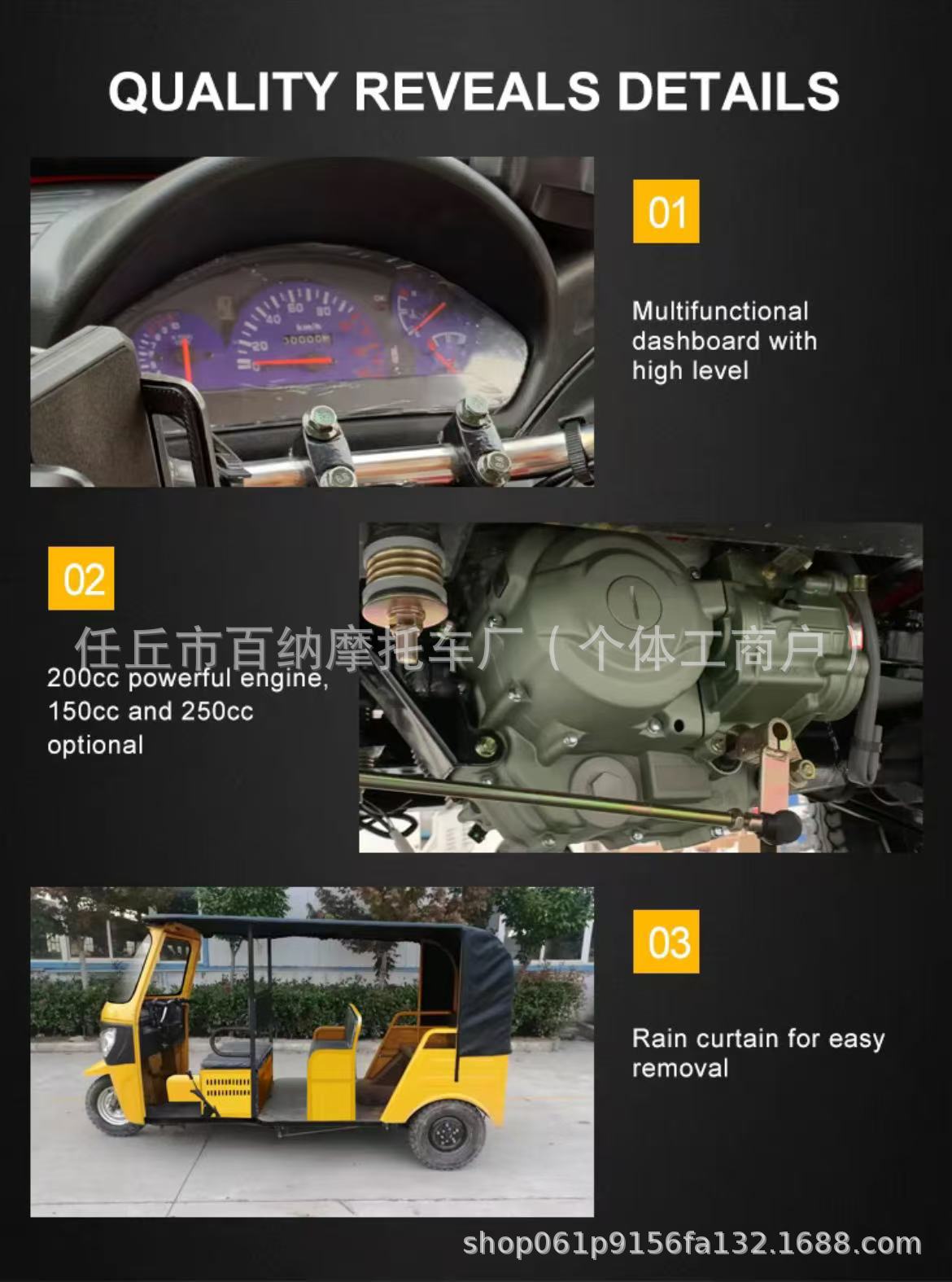 QUALITY REVEALS DETAILS

01

Multifunctional dashboard with high level

02

任丘市百纳摩托车厂（个体工商户）

200cc powerful engine, 150cc and 250cc optional

03

Rain curtain for easy removal

shop061p9156fa132.1688.com