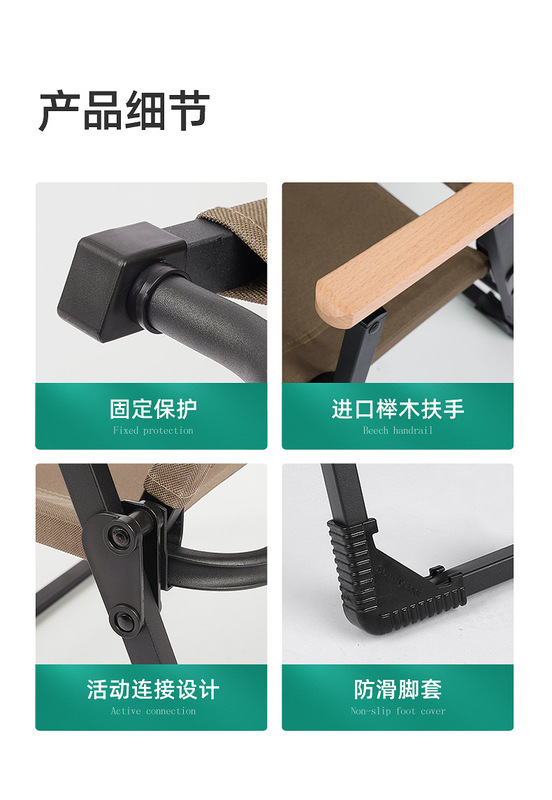 产品细节

固定保护
Fixed protection

进口榉木扶手
Beech handrail

活动连接设计
Active connection

防滑脚套
Non-slip foot cover