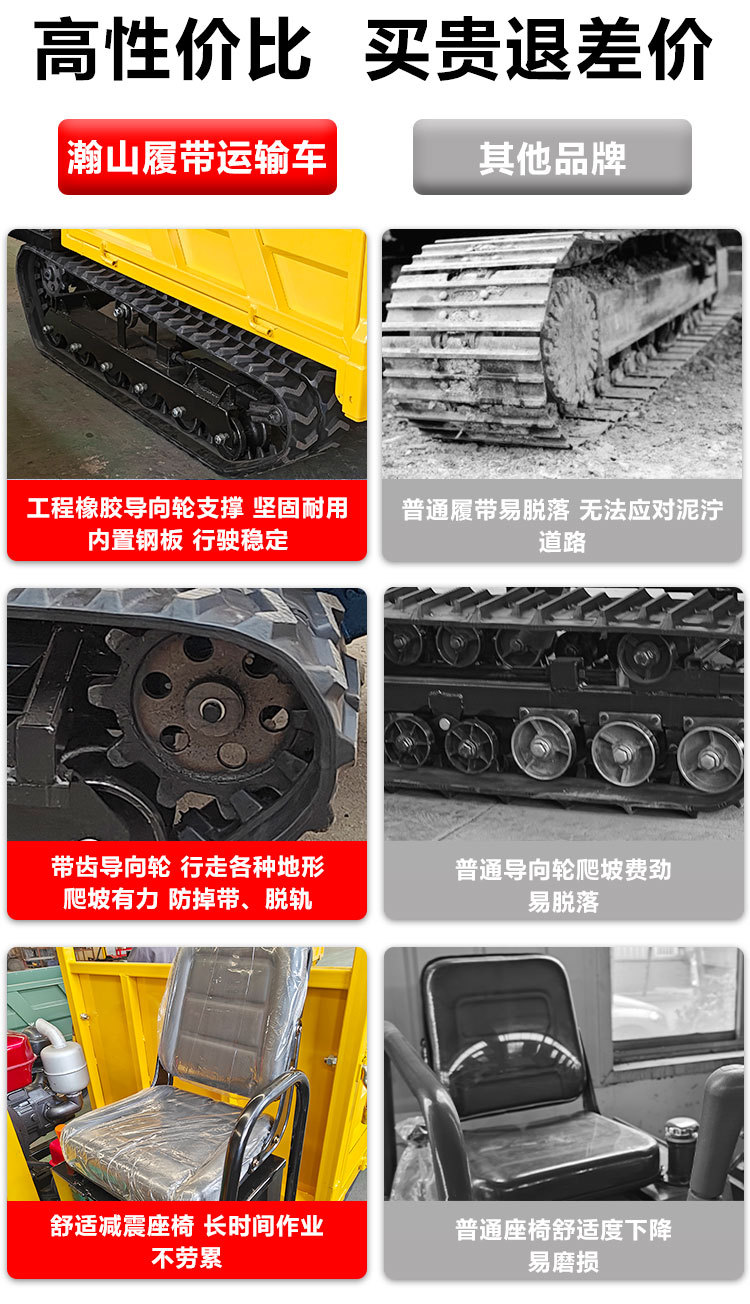 高性价比 买贵退差价

瀚山履带运输车

其他品牌

工程橡胶导向轮支撑 坚固耐用 内置钢板 行驶稳定

普通履带易脱落 无法应对泥泞道路

带齿导向轮 行走各种地形 爬坡有力 防掉带、脱轨

普通导向轮爬坡费劲 易脱落

舒适减震座椅 长时间作业 不劳累

普通座椅舒适度下降 易磨损