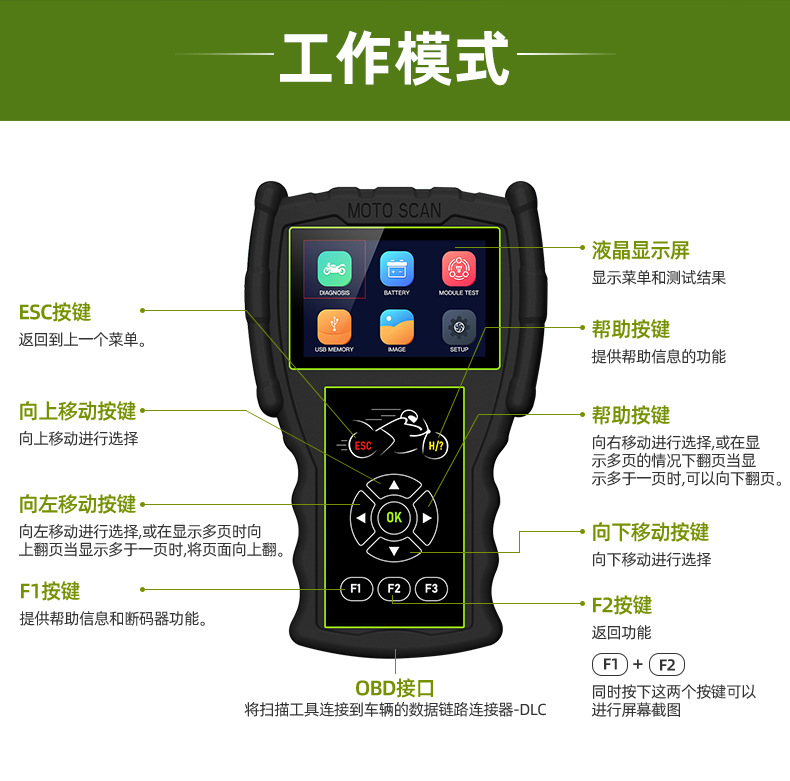 工作模式

MOTO SCAN

DIAGNOSIS
BATTERY
MODULE TEST
USB MEMORY
IMAGE
SETUP

ESC
H/?
OK
F1
F2
F3

ESC按键
返回到上一个菜单。

向上移动按键
向上移动进行选择

向左移动按键
向左移动进行选择,或在显示多页时向上翻页当显示多于一页时,将页面向上翻。

F1按键
提供帮助信息和断码器功能。

液晶显示屏
显示菜单和测试结果

帮助按键
提供帮助信息的功能

帮助按键
向右移动进行选择,或在显示多页的情况下翻页当显示多于一页时,可以向下翻页。

向下移动按键
向下移动进行选择

F2按键
返回功能

F1 + F2
同时按下这两个按键可以进行屏幕截图

OBD接口
将扫描工具连接到车辆的数据链路连接器-DLC