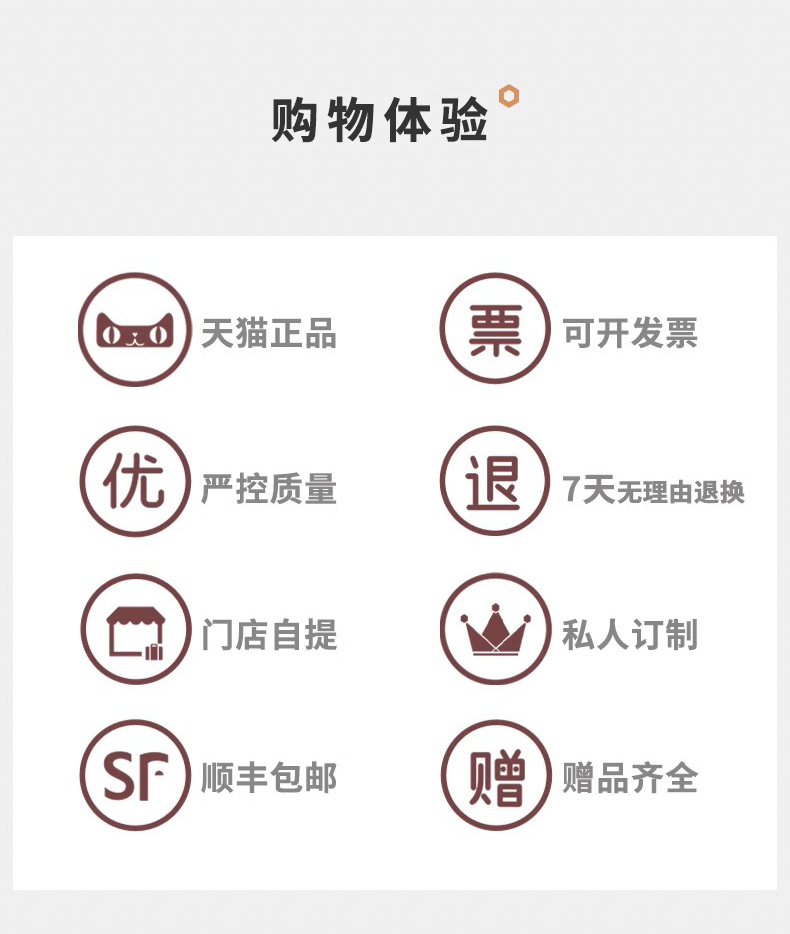 购物体验

天猫正品

票

可开发票

优

严控质量

退

7天无理由退换

门店自提

私人订制

SF

顺丰包邮

赠

赠品齐全