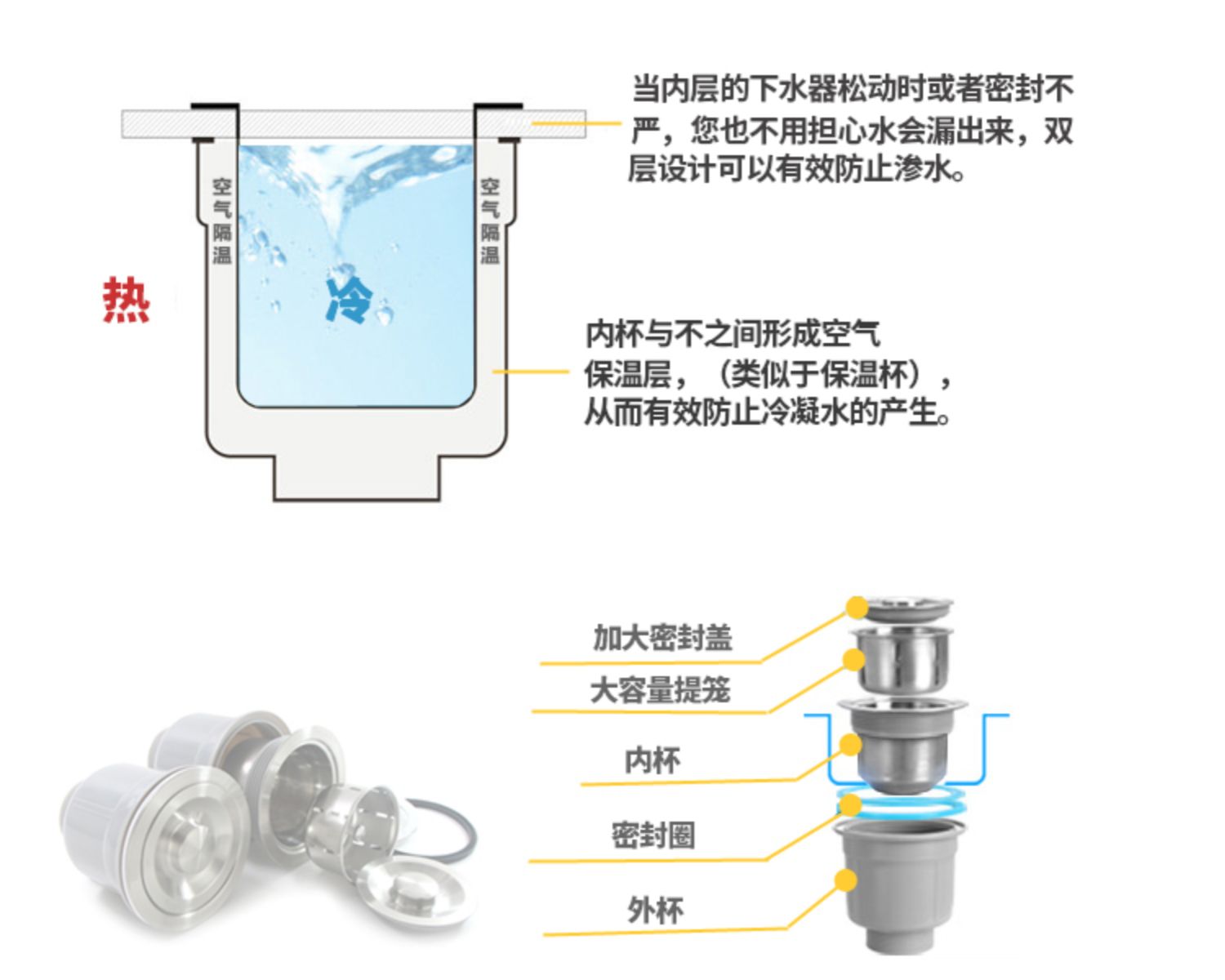 当内层的下水器松动时或者密封不严，您也不用担心水会漏出来，双层设计可以有效防止渗水。

空气隔温

空气隔温

热

冷

内杯与不之间形成空气保温层，（类似于保温杯），从而有效防止冷凝水的产生。

加大密封盖

大容量提笼

内杯

密封圈

外杯