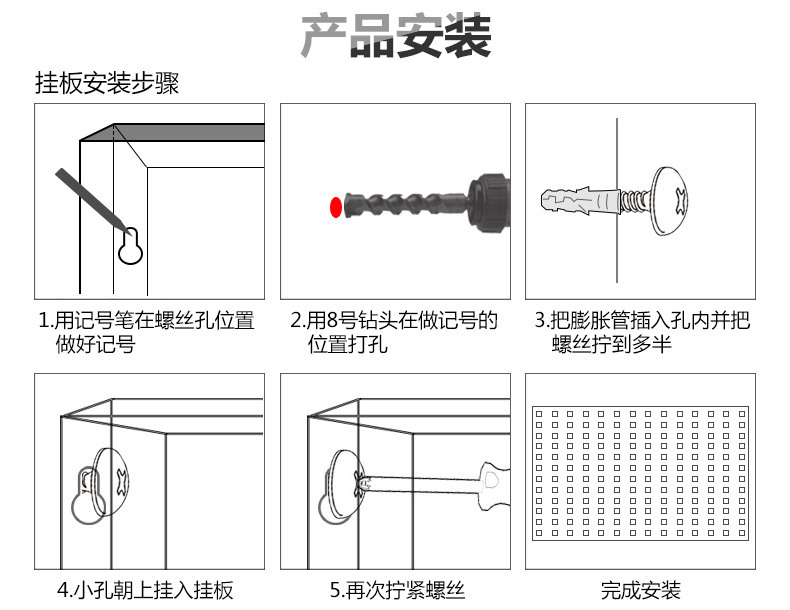 产品安装

挂板安装步骤

1.用记号笔在螺丝孔位置做好记号

2.用8号钻头在做记号的位置打孔

3.把膨胀管插入孔内并把螺丝拧到多半

4.小孔朝上挂入挂板

5.再次拧紧螺丝

完成安装