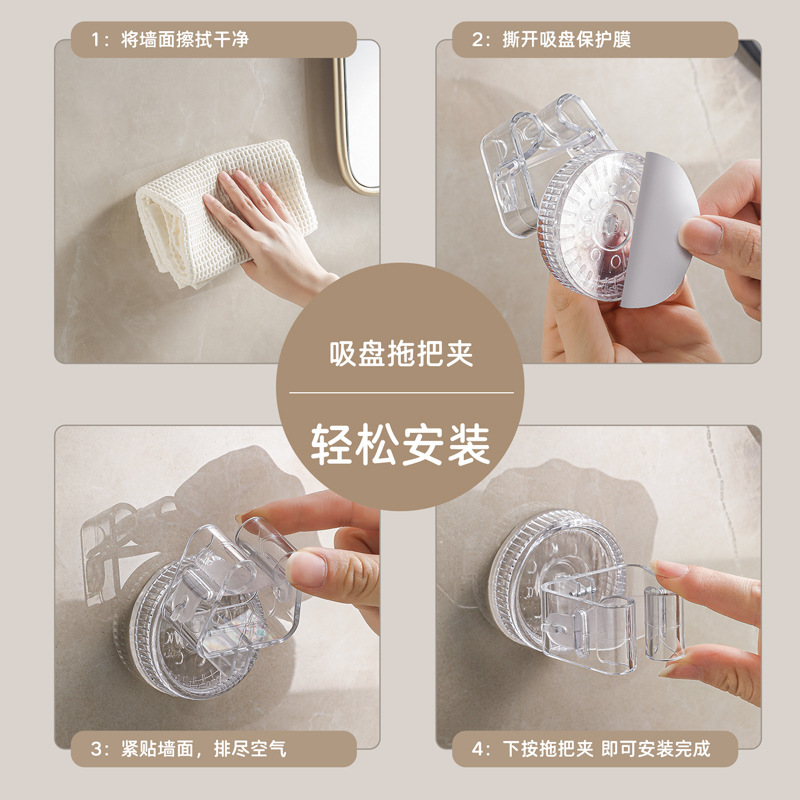 1：将墙面擦拭干净

2：撕开吸盘保护膜

吸盘拖把夹

轻松安装

3：紧贴墙面，排尽空气

4：下按拖把夹 即可安装完成